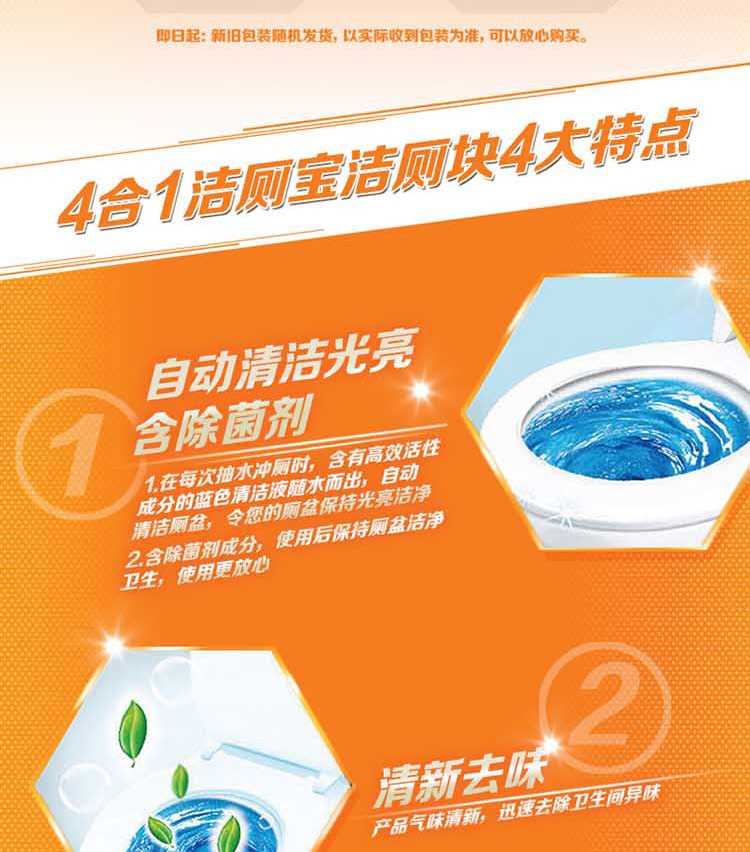 即日起：新旧包装随机发货，以实际收到包装为准，可以放心购买。

4合1洁厕宝洁厕块4大特点

1

自动清洁光亮
含除菌剂

1.在每次抽水冲厕时，含有高效活性成分的蓝色清洁液随水而出，自动清洁厕盆，令您的厕盆保持光亮洁净

2.含除菌剂成分，使用后保持厕盆洁净卫生，使用更放心

2

清新去味

产品气味清新，迅速去除卫生间异味