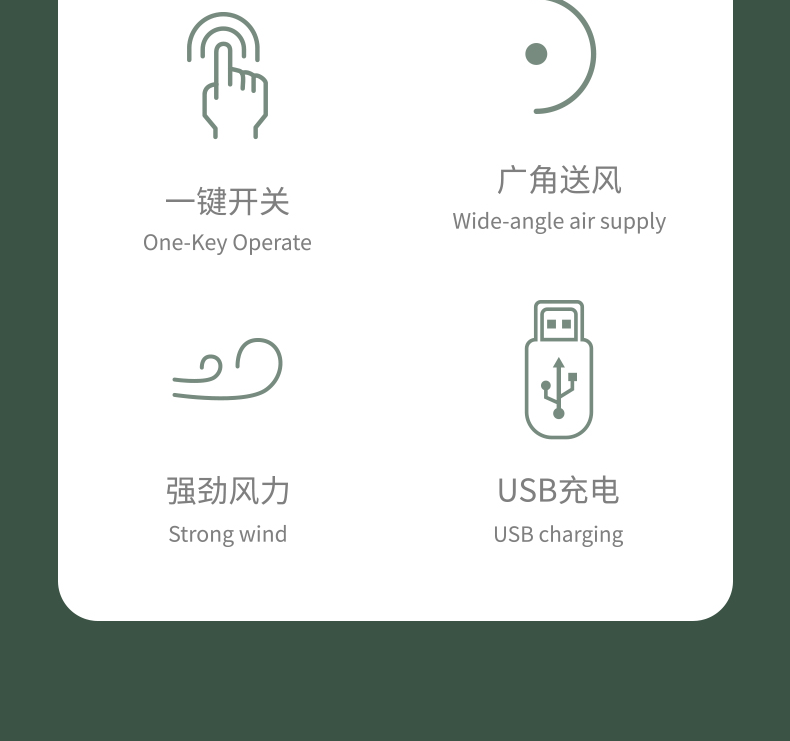 一键开关
One-Key Operate

广角送风
Wide-angle air supply

强劲风力
Strong wind

USB充电
USB charging