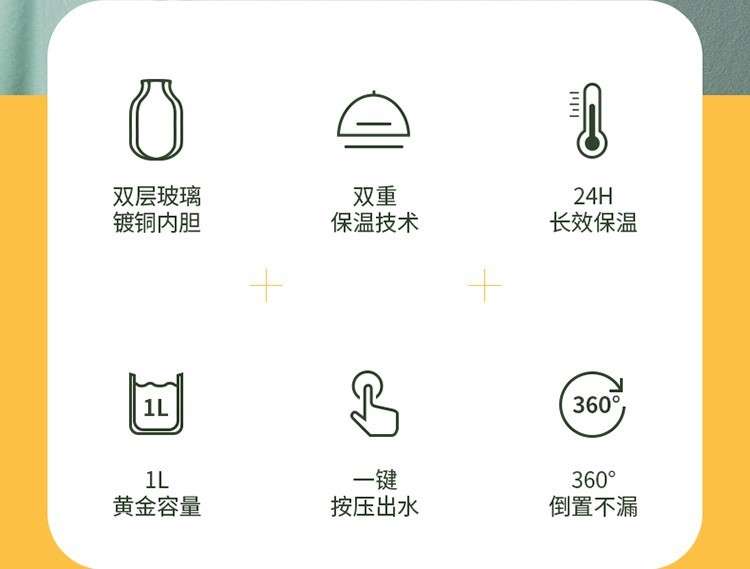 双层玻璃
镀铜内胆

双重
保温技术

24H
长效保温

1L

1L
黄金容量

一键
按压出水

360°

360°
倒置不漏