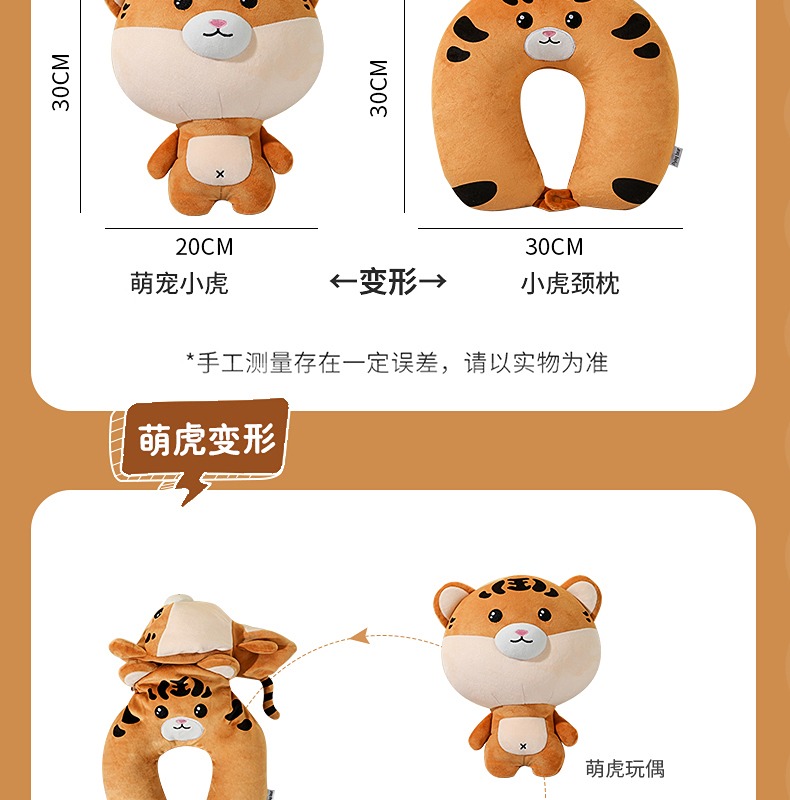 30CM

30CM

20CM

30CM

萌宠小虎

←变形→

小虎颈枕

*手工测量存在一定误差，请以实物为准

萌虎变形

萌虎玩偶