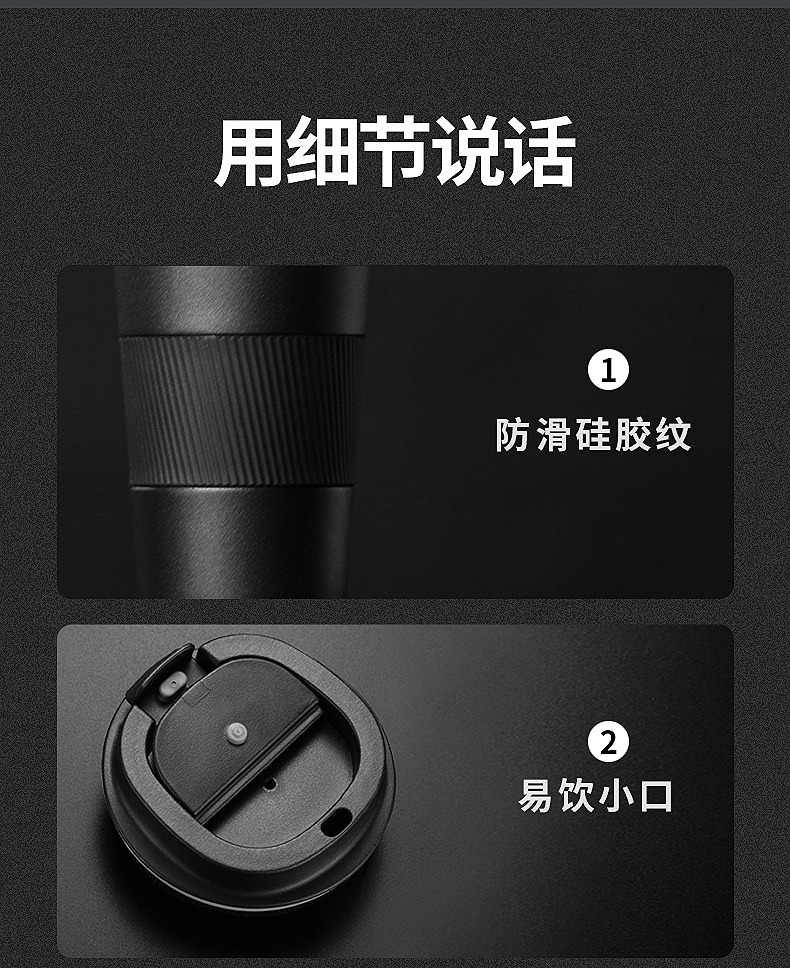 用细节说话

1

防滑硅胶纹

2

易饮小口