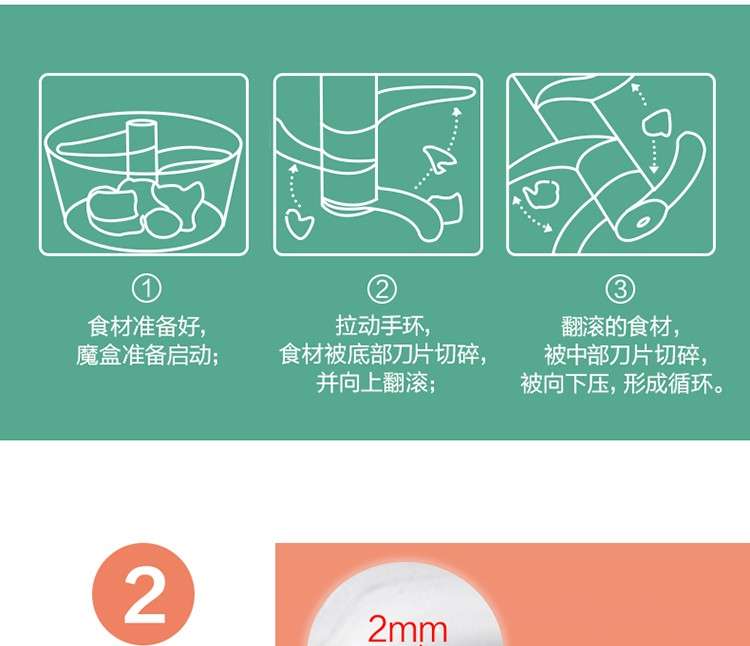 ①
食材准备好，
魔盒准备启动；

②
拉动手环，
食材被底部刀片切碎，
并向上翻滚；

③
翻滚的食材，
被中部刀片切碎，
被向下压，形成循环。

2

2mm