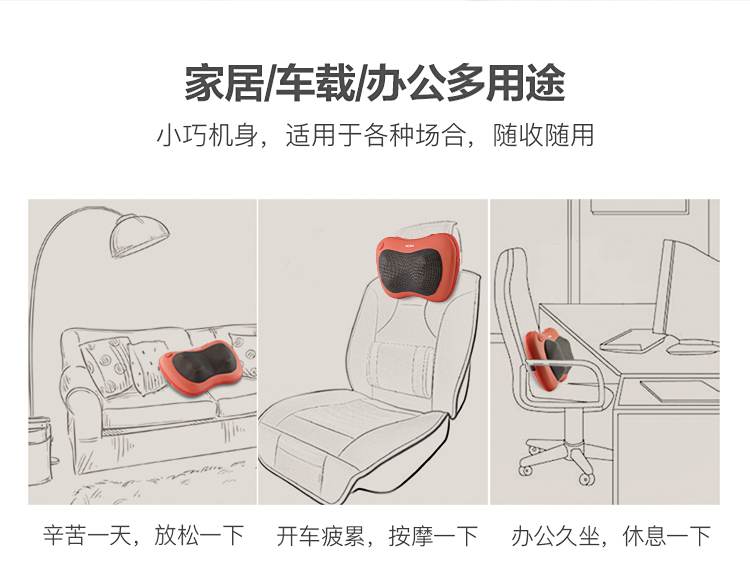 家居/车载/办公多用途

小巧机身，适用于各种场合，随收随用

辛苦一天，放松一下

开车疲累，按摩一下

办公久坐，休息一下