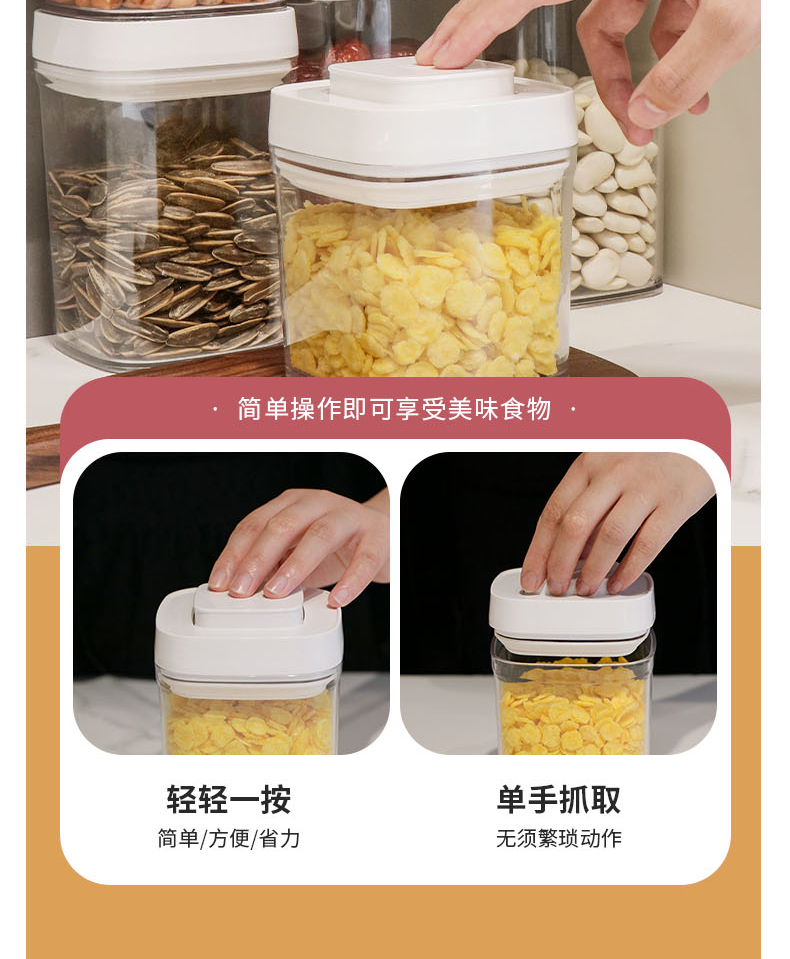 · 简单操作即可享受美味食物 ·

轻轻一按
简单/方便/省力

单手抓取
无须繁琐动作