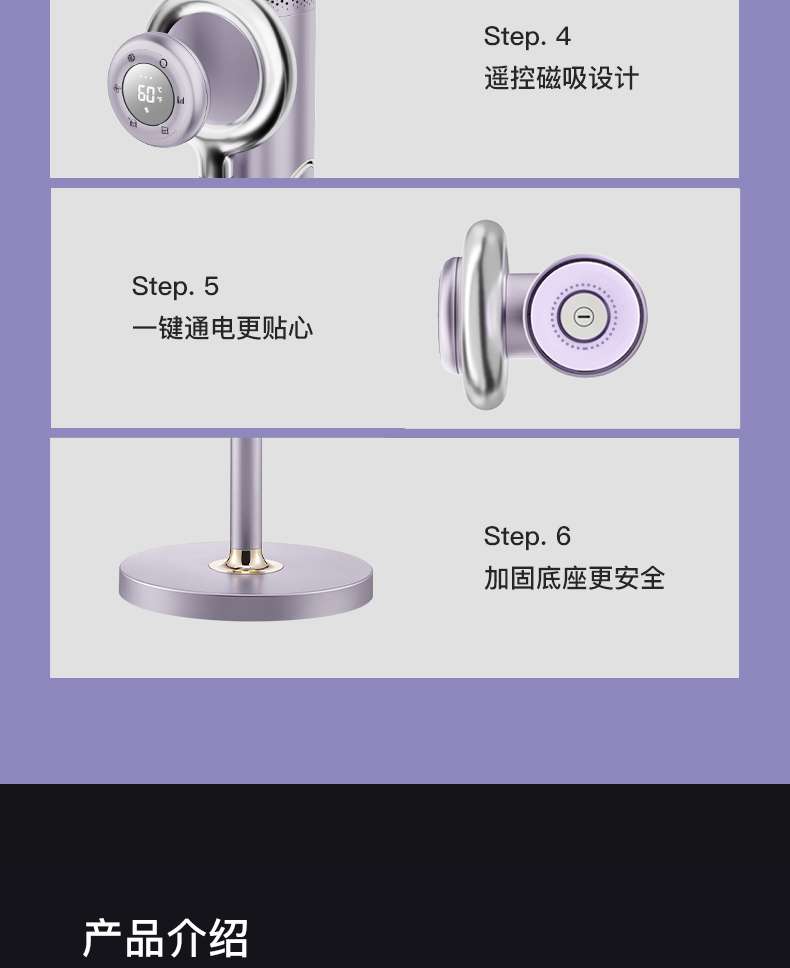 60℃

Step. 4
遥控磁吸设计

Step. 5
一键通电更贴心

Step. 6
加固底座更安全

产品介绍