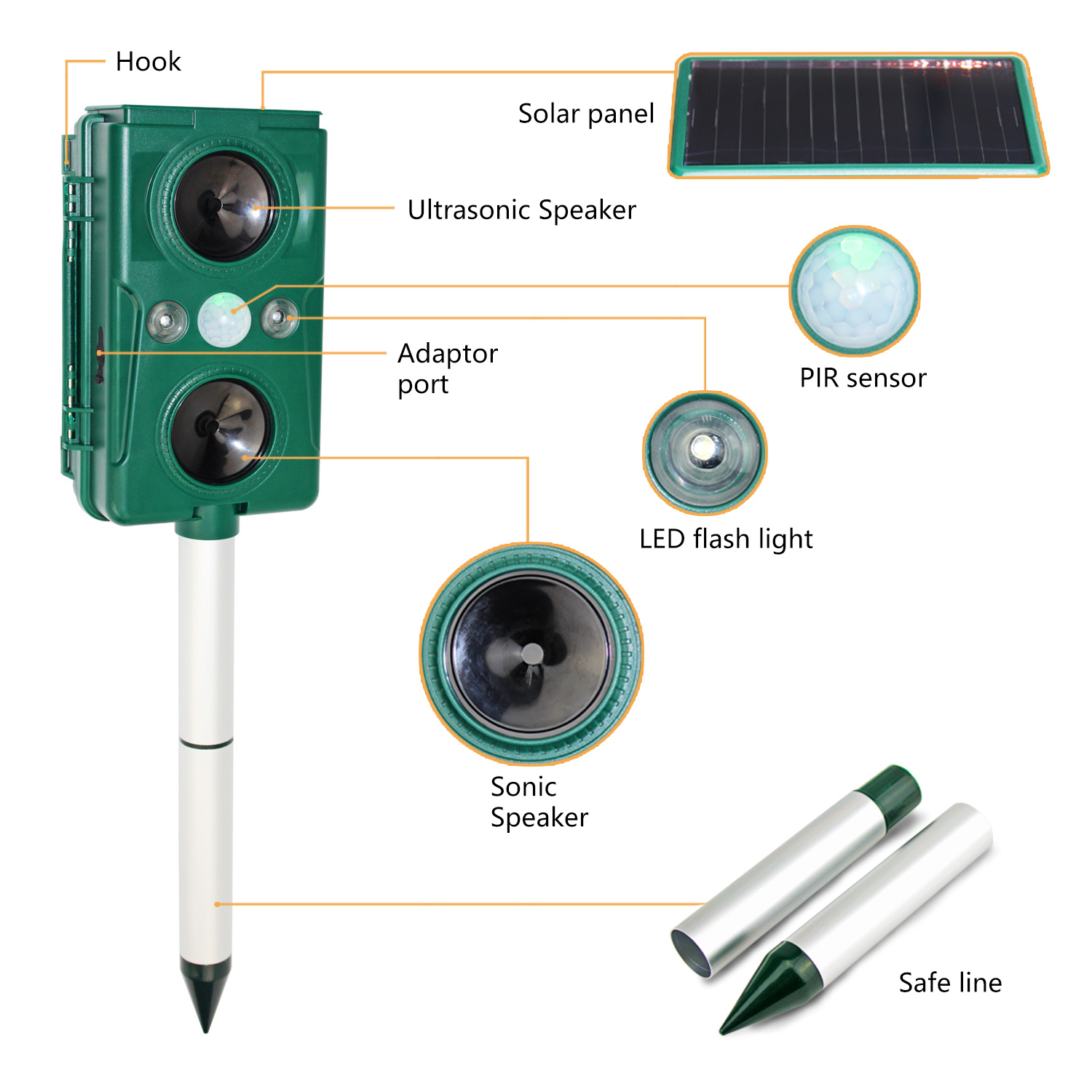 Hook

Solar panel

Ultrasonic Speaker

Adaptor
port

PIR sensor

LED flash light

Sonic
Speaker

Safe line