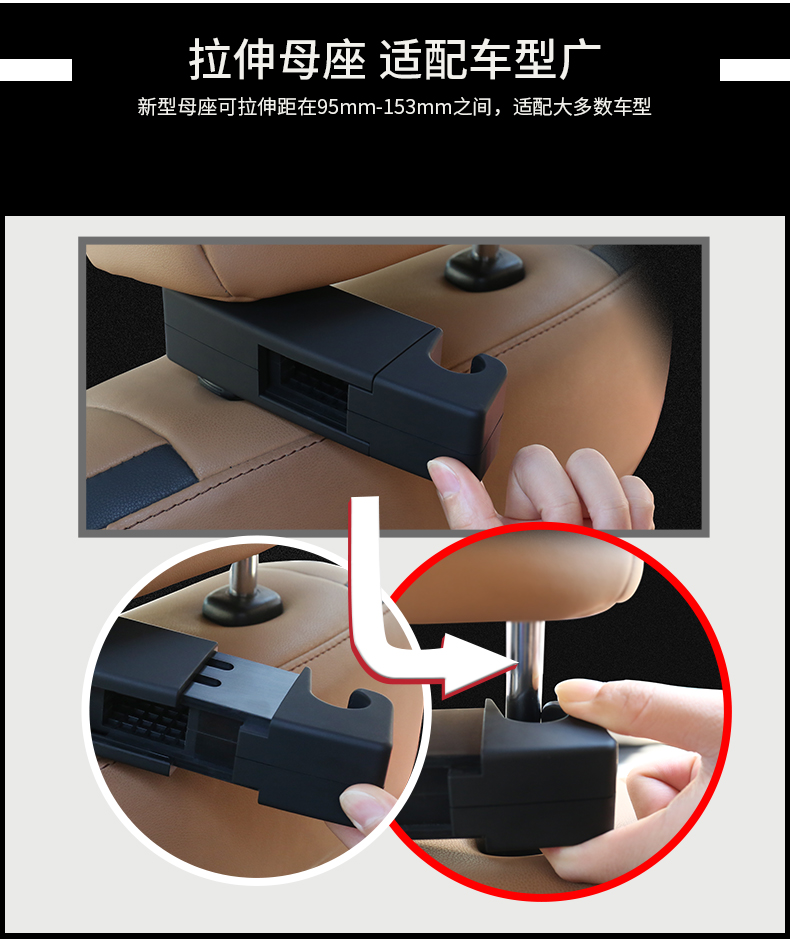 拉伸母座 适配车型广

新型母座可拉伸距在95mm-153mm之间，适配大多数车型