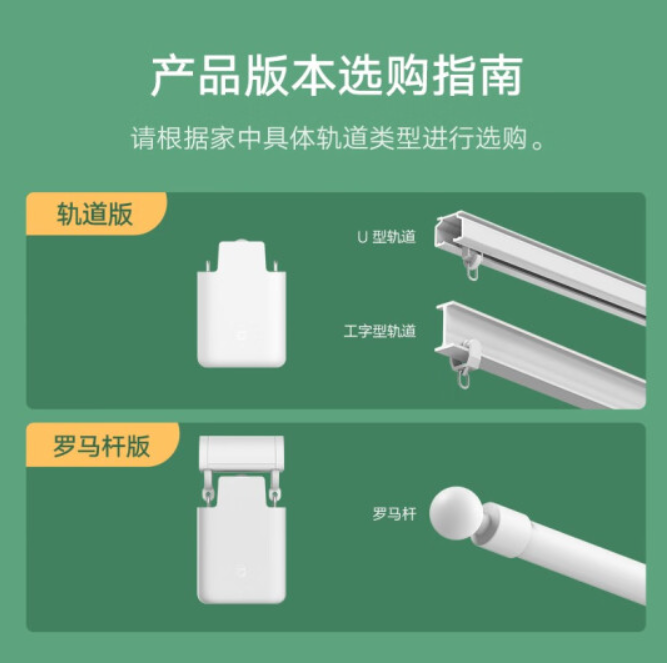 产品版本选购指南

请根据家中具体轨道类型进行选购。

轨道版

U 型轨道

工字型轨道

罗马杆版

罗马杆