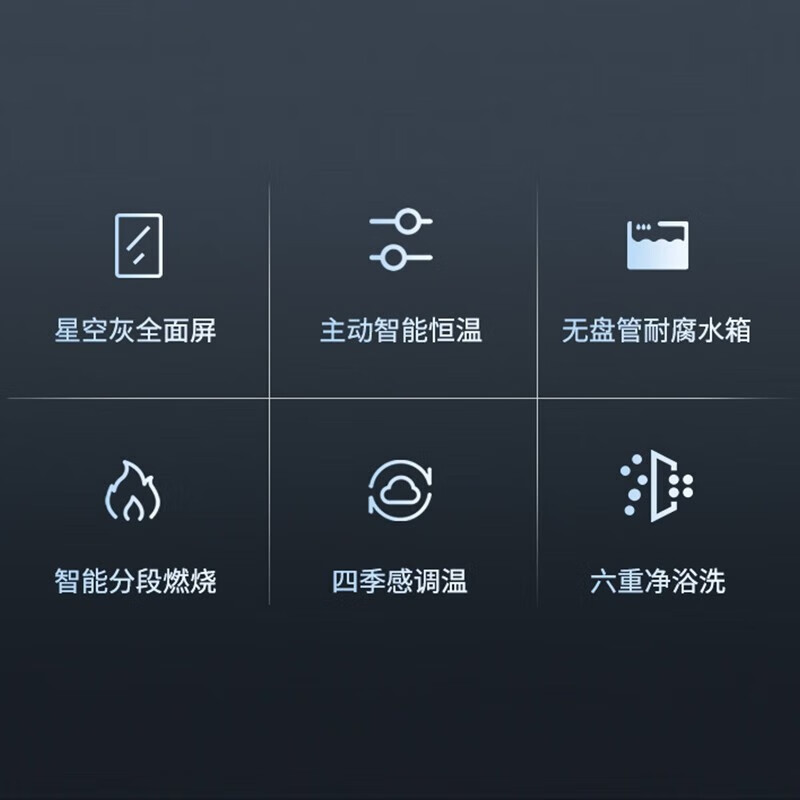 星空灰全面屏

主动智能恒温

无盘管耐腐水箱

智能分段燃烧

四季感调温

六重净浴洗