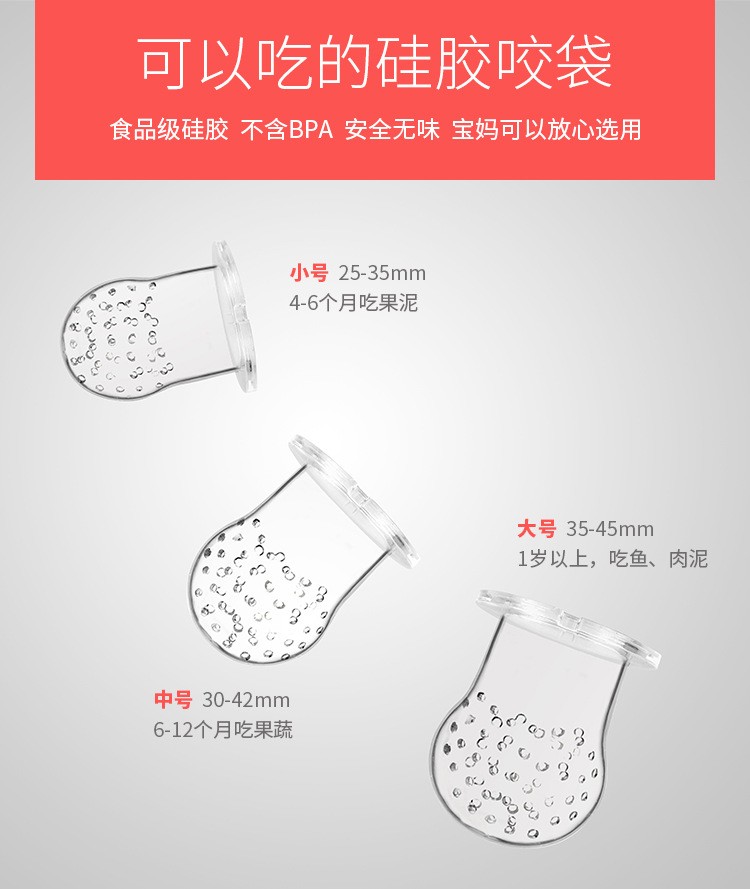 可以吃的硅胶咬袋

食品级硅胶 不含BPA 安全无味 宝妈可以放心选用

小号 25-35mm
4-6个月吃果泥

大号 35-45mm
1岁以上，吃鱼、肉泥

中号 30-42mm
6-12个月吃果蔬