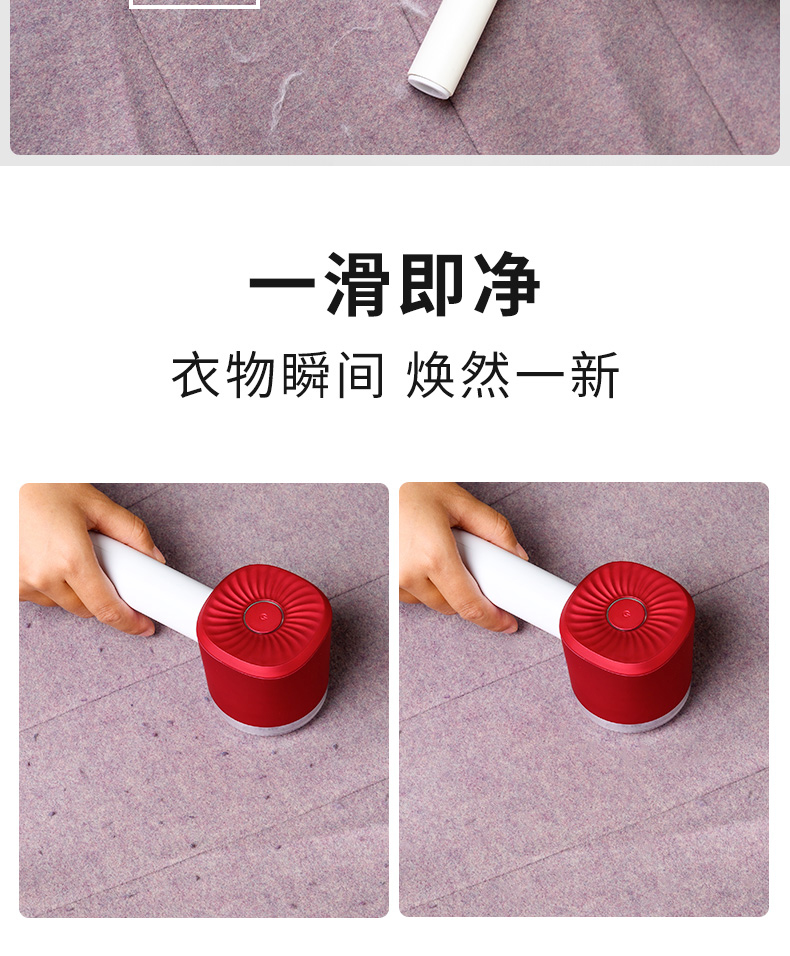 一滑即净

衣物瞬间 焕然一新