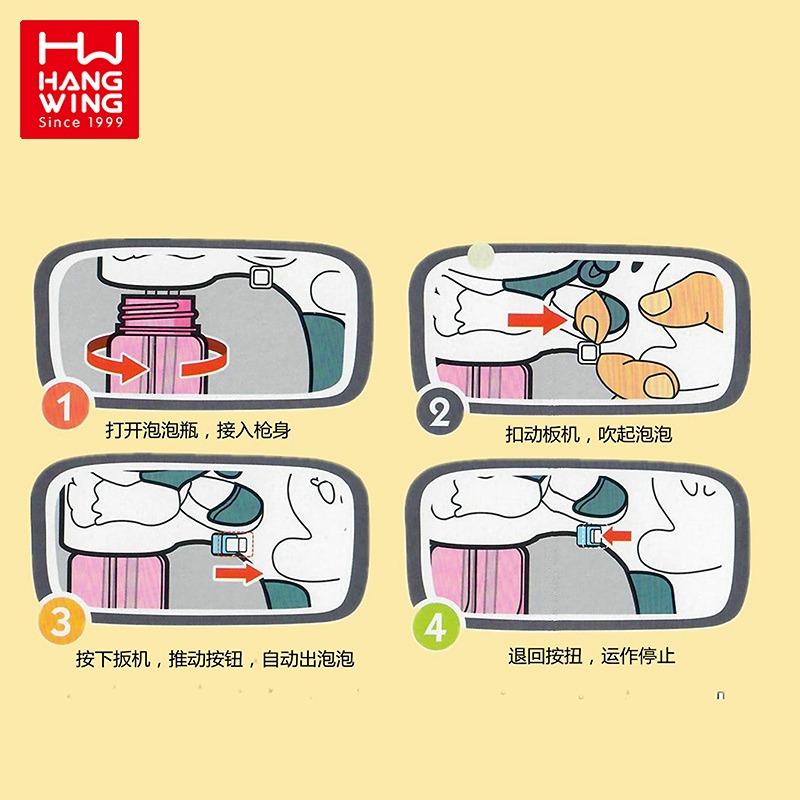 HW
HANG WING
Since 1999

1
打开泡泡瓶，接入枪身

2
扣动板机，吹起泡泡

3
按下扳机，推动按钮，自动出泡泡

4
退回按扭，运作停止