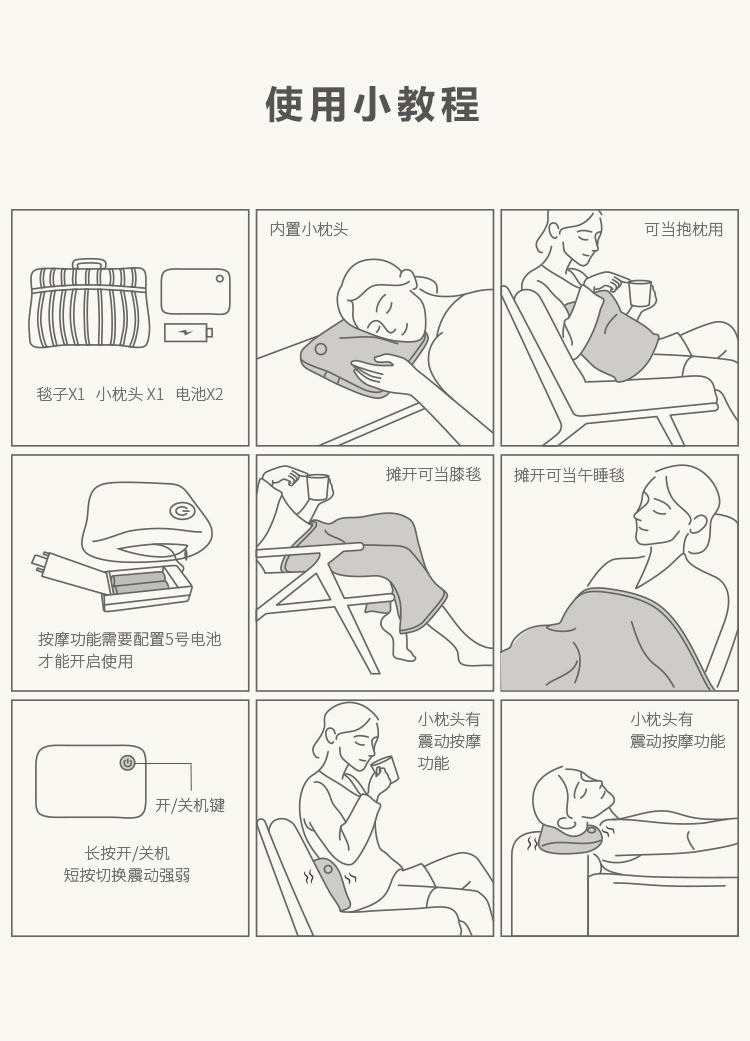 使用小教程

毯子X1 小枕头 X1 电池X2

内置小枕头

可当抱枕用

按摩功能需要配置5号电池才能开启使用

摊开可当膝毯

摊开可当午睡毯

开/关机键

长按开/关机
短按切换震动强弱

小枕头有震动按摩功能

小枕头有震动按摩功能