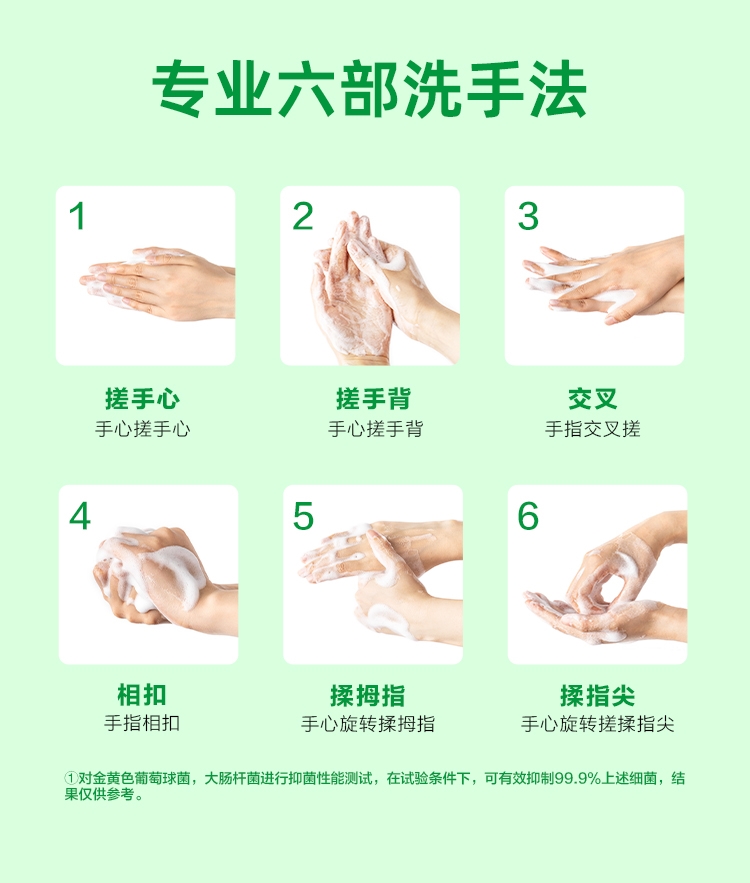 专业六部洗手法

1
搓手心
手心搓手心

2
搓手背
手心搓手背

3
交叉
手指交叉搓

4
相扣
手指相扣

5
揉拇指
手心旋转揉拇指

6
揉指尖
手心旋转搓揉指尖

①对金黄色葡萄球菌，大肠杆菌进行抑菌性能测试，在试验条件下，可有效抑制99.9%上述细菌，结果仅供参考。