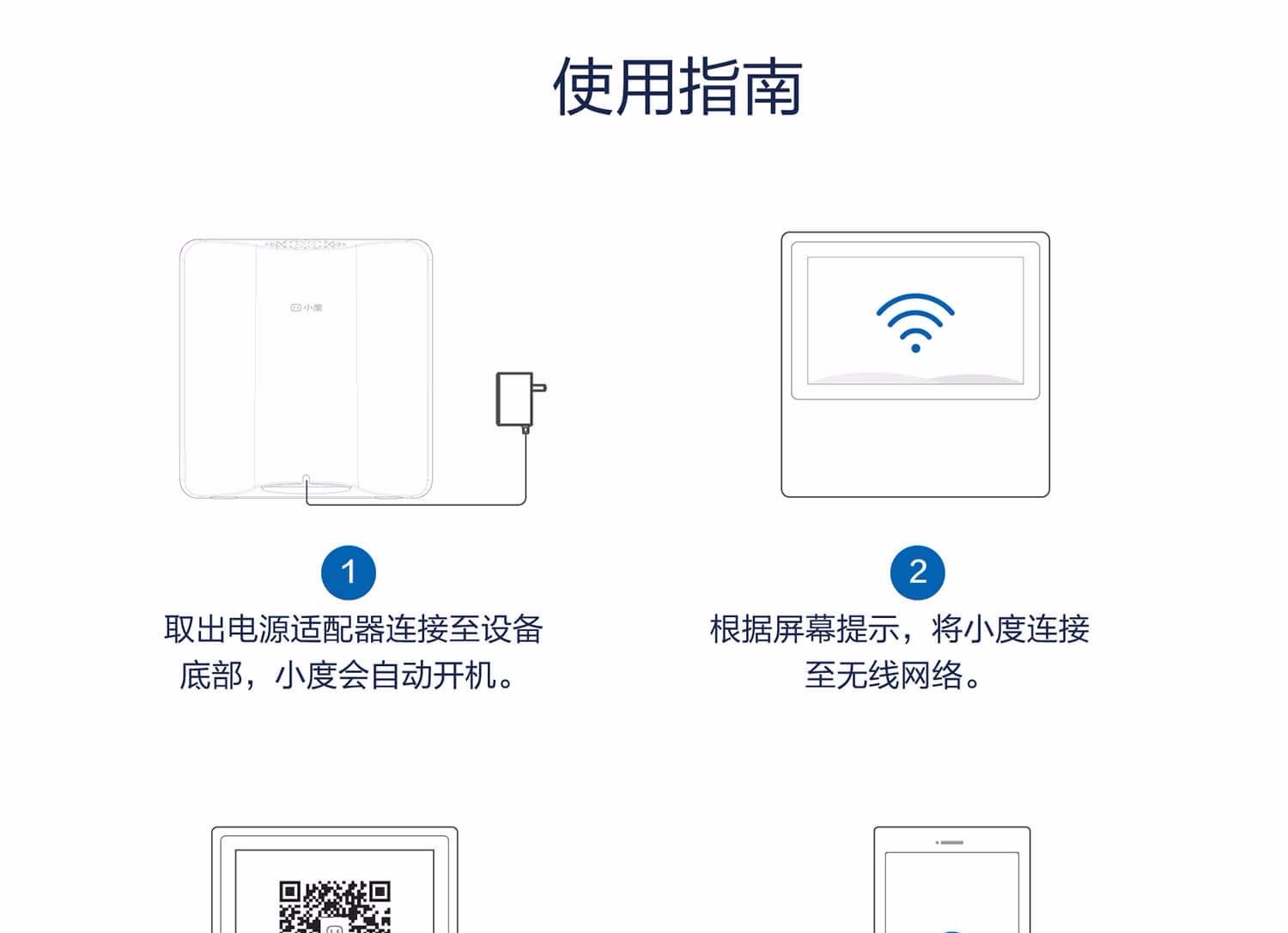 使用指南

小度

1
取出电源适配器连接至设备底部，小度会自动开机。

2
根据屏幕提示，将小度连接至无线网络。