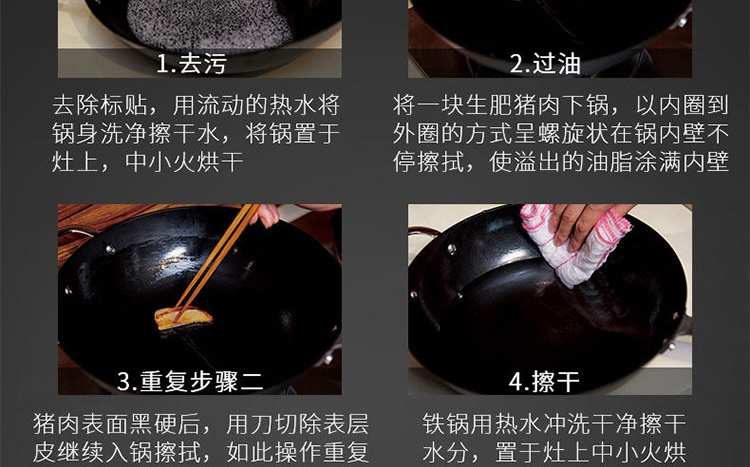 1.去污

去除标贴，用流动的热水将锅身洗净擦干水，将锅置于灶上，中小火烘干

2.过油

将一块生肥猪肉下锅，以内圈到外圈的方式呈螺旋状在锅内壁不停擦拭，使溢出的油脂涂满内壁

3.重复步骤二

猪肉表面黑硬后，用刀切除表层皮继续入锅擦拭，如此操作重复

4.擦干

铁锅用热水冲洗干净擦干水分，置于灶上中小火烘