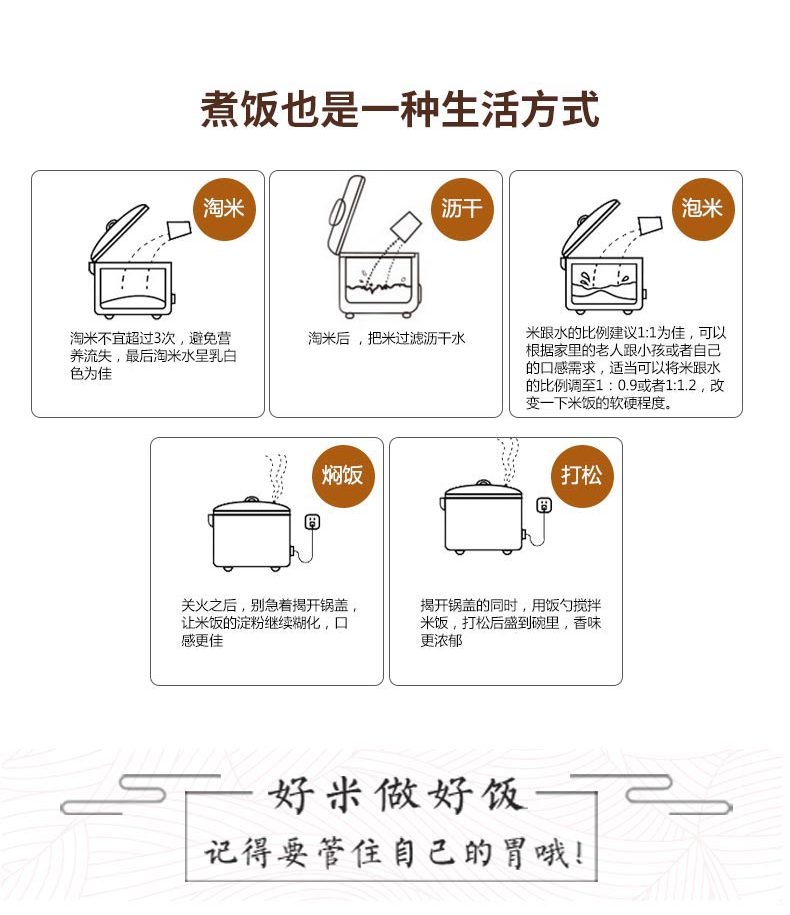 煮饭也是一种生活方式

淘米

淘米不宜超过3次，避免营养流失，最后淘米水呈乳白色为佳

沥干

淘米后，把米过滤沥干水

泡米

米跟水的比例建议1:1为佳，可以根据家里的老人跟小孩或者自己的口感需求，适当可以将米跟水的比例调至1：0.9或者1:1.2，改变一下米饭的软硬程度。

焖饭

关火之后，别急着揭开锅盖，让米饭的淀粉继续糊化，口感更佳

打松

揭开锅盖的同时，用饭勺搅拌米饭，打松后盛到碗里，香味更浓郁

好米做好饭

记得要管住自己的胃哦！