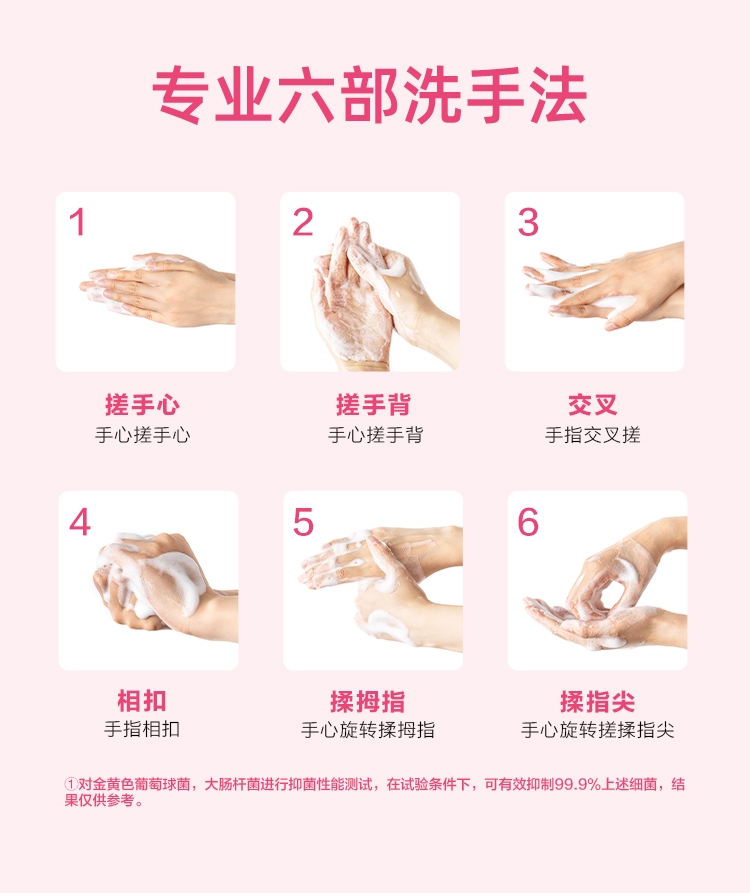 专业六部洗手法

1

搓手心
手心搓手心

2

搓手背
手心搓手背

3

交叉
手指交叉搓

4

相扣
手指相扣

5

揉拇指
手心旋转揉拇指

6

揉指尖
手心旋转搓揉指尖

①对金黄色葡萄球菌，大肠杆菌进行抑菌性能测试，在试验条件下，可有效抑制99.9%上述细菌，结果仅供参考。