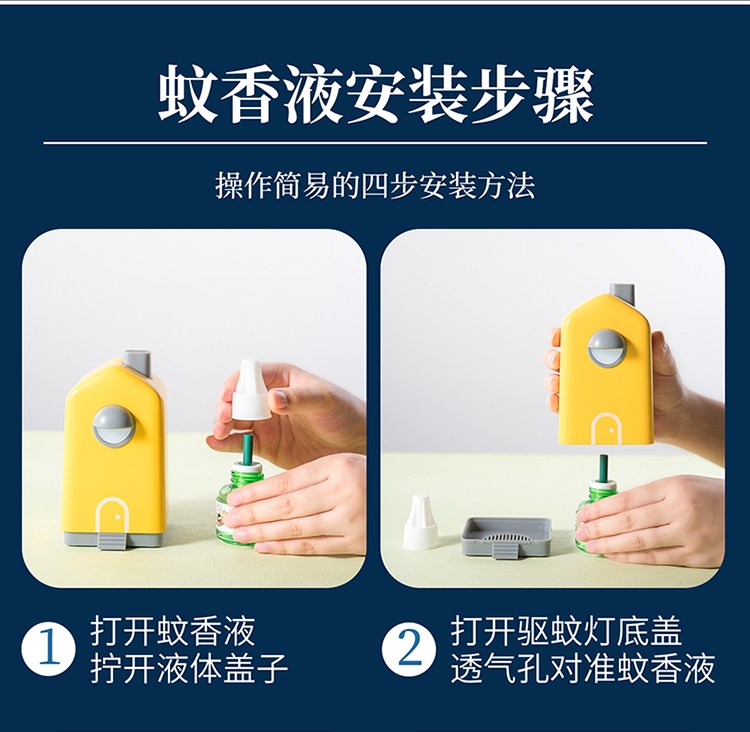 蚊香液安装步骤

操作简易的四步安装方法

1 打开蚊香液
拧开液体盖子

2 打开驱蚊灯底盖
透气孔对准蚊香液