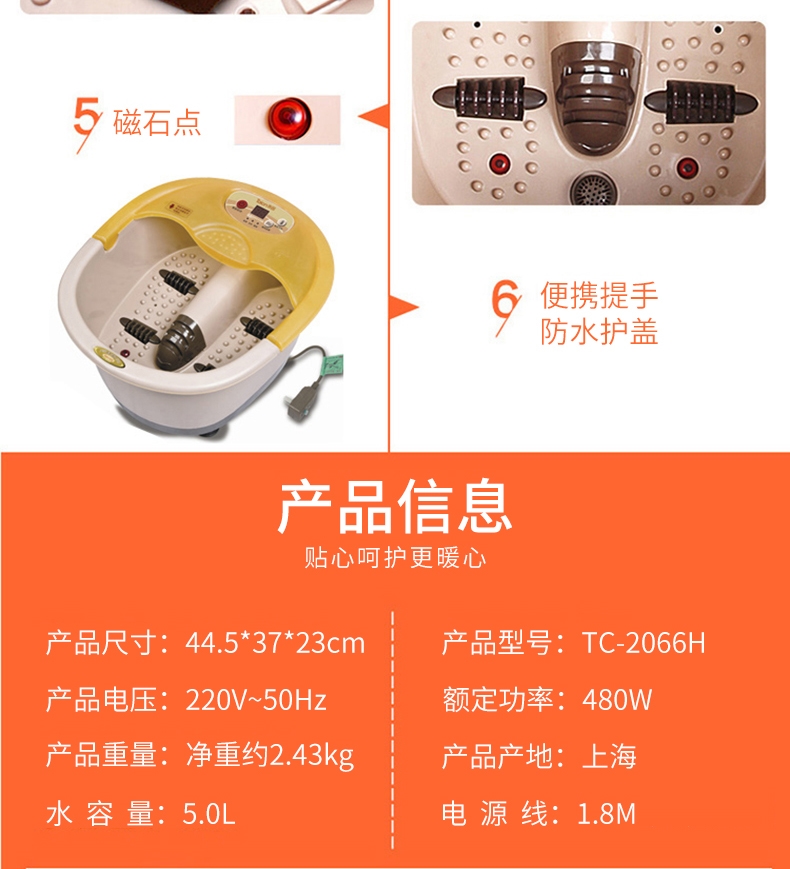 5 磁石点

6 便携提手
防水护盖

产品信息
贴心呵护更暖心

产品尺寸：44.5*37*23cm

产品电压：220V~50Hz

产品重量：净重约2.43kg

水 容 量：5.0L

产品型号：TC-2066H

额定功率：480W

产品产地：上海

电 源 线：1.8M