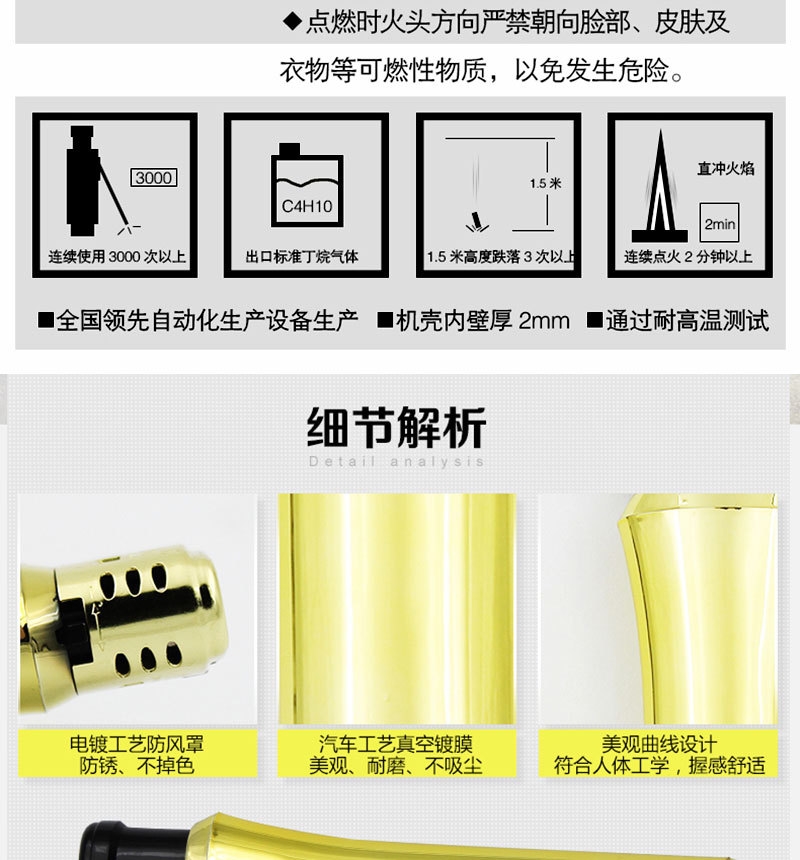 ◆点燃时火头方向严禁朝向脸部、皮肤及衣物等可燃性物质，以免发生危险。

3000
连续使用 3000 次以上

C4H10
出口标准丁烷气体

1.5 米
1.5 米高度跌落 3 次以上

直冲火焰
2min
连续点火 2 分钟以上

■全国领先自动化生产设备生产 ■机壳内壁厚 2mm ■通过耐高温测试

细节解析
Detail analysis

电镀工艺防风罩
防锈、不掉色

汽车工艺真空镀膜
美观、耐磨、不吸尘

美观曲线设计
符合人体工学，握感舒适