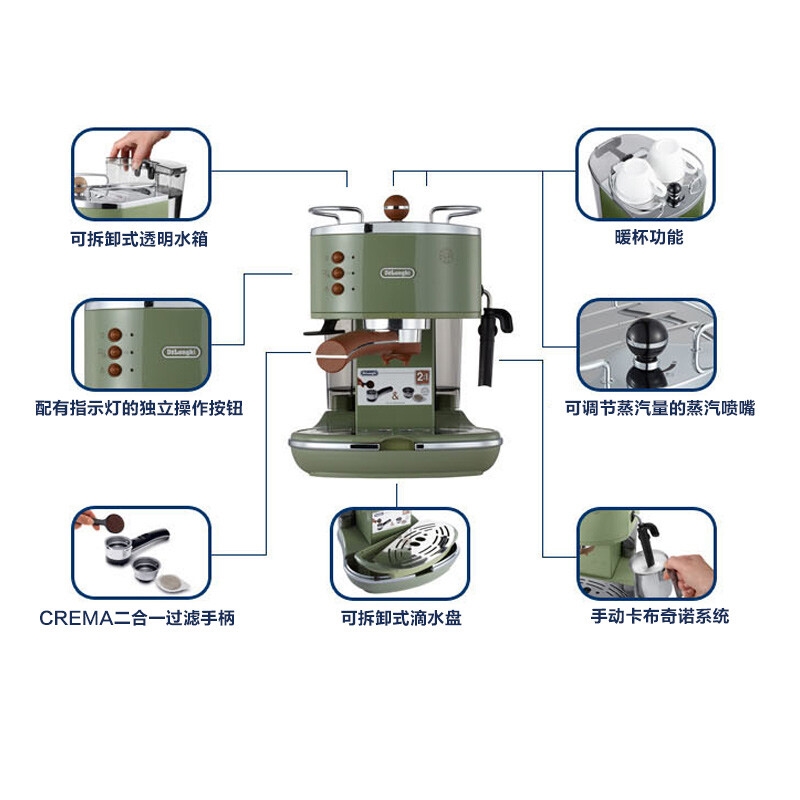 可拆卸式透明水箱

暖杯功能

DeLonghi

DeLonghi

配有指示灯的独立操作按钮

可调节蒸汽量的蒸汽喷嘴

2in1

CREMA二合一过滤手柄

可拆卸式滴水盘

手动卡布奇诺系统