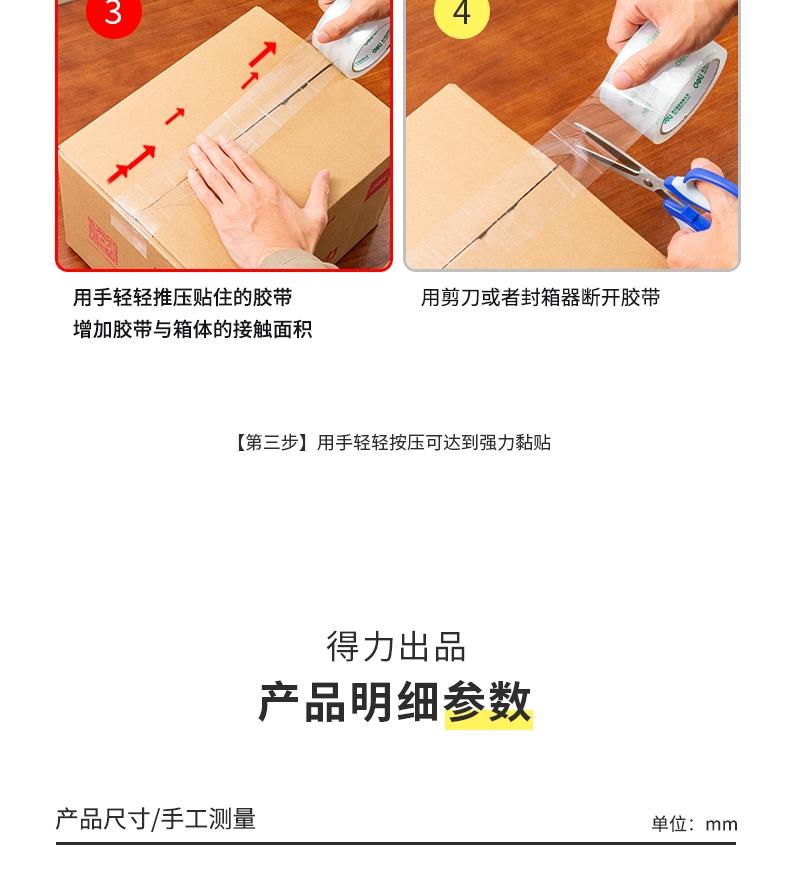 3

4

用手轻轻推压贴住的胶带
增加胶带与箱体的接触面积

用剪刀或者封箱器断开胶带

【第三步】用手轻轻按压可达到强力黏贴

得力出品
产品明细参数

产品尺寸/手工测量

单位：mm