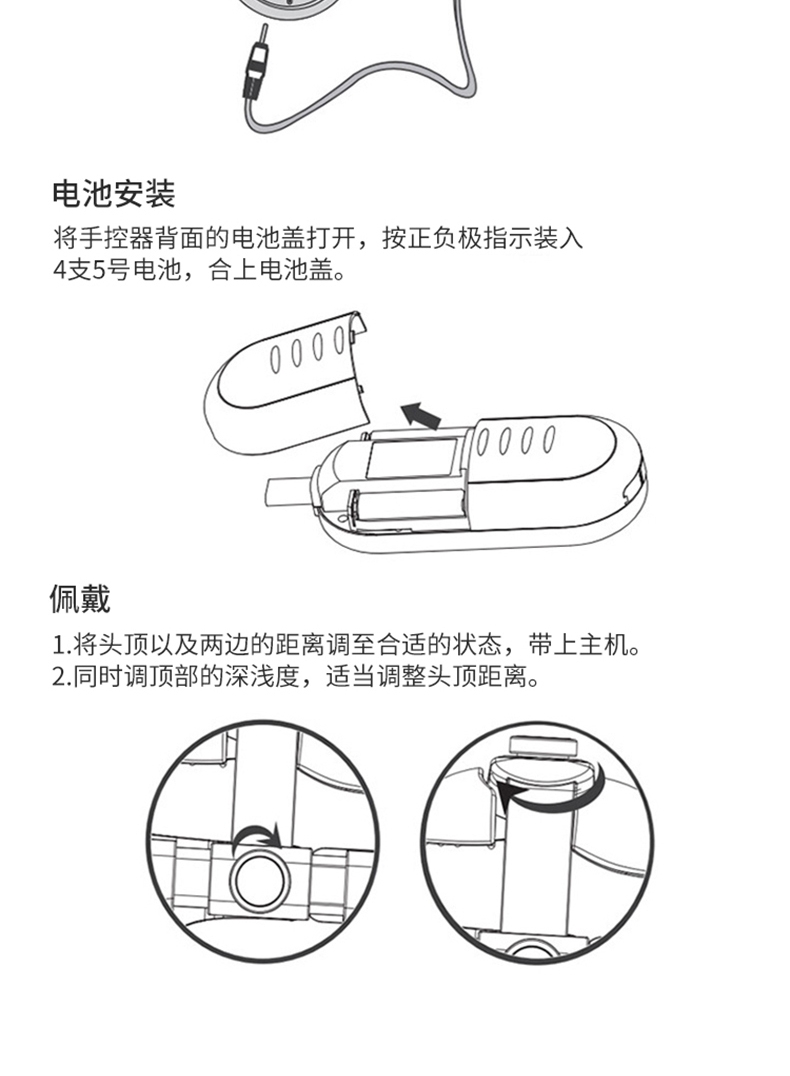 电池安装

将手控器背面的电池盖打开，按正负极指示装入4支5号电池，合上电池盖。

佩戴

1.将头顶以及两边的距离调至合适的状态，带上主机。
2.同时调顶部的深浅度，适当调整头顶距离。