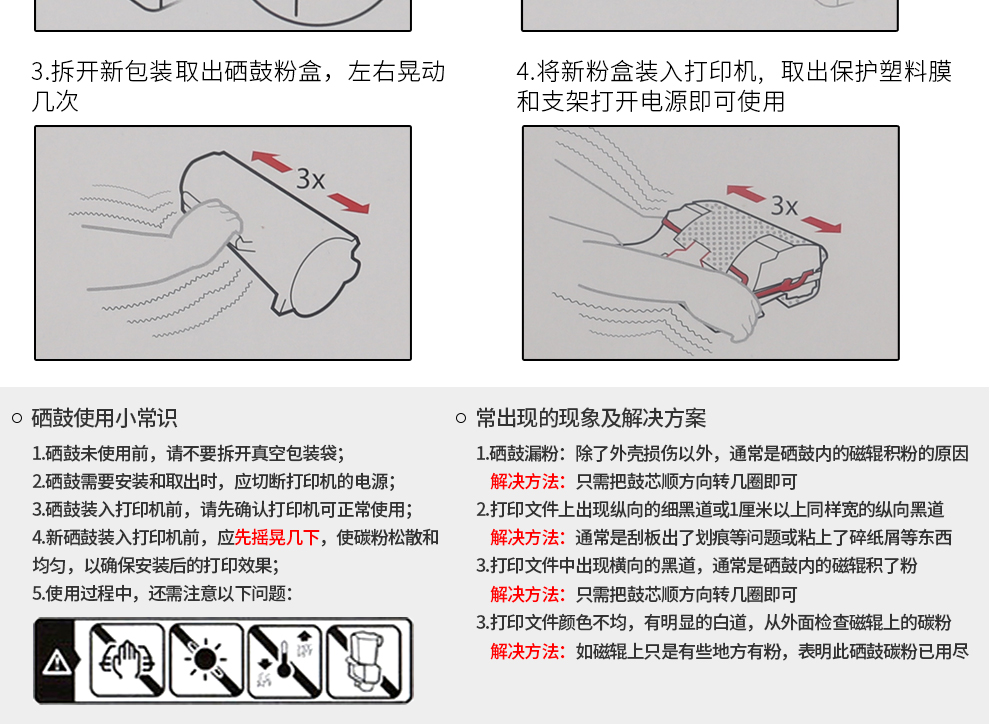 3.拆开新包装取出硒鼓粉盒，左右晃动几次

3x

4.将新粉盒装入打印机，取出保护塑料膜和支架打开电源即可使用

3x

○ 硒鼓使用小常识

1.硒鼓未使用前，请不要拆开真空包装袋；
2.硒鼓需要安装和取出时，应切断打印机的电源；
3.硒鼓装入打印机前，请先确认打印机可正常使用；
4.新硒鼓装入打印机前，应先摇晃几下，使碳粉松散和均匀，以确保安装后的打印效果；
5.使用过程中，还需注意以下问题：

○ 常出现的现象及解决方案

1.硒鼓漏粉：除了外壳损伤以外，通常是硒鼓内的磁辊积粉的原因
解决方法：只需把鼓芯顺方向转几圈即可
2.打印文件上出现纵向的细黑道或1厘米以上同样宽的纵向黑道
解决方法：通常是刮板出了划痕等问题或粘上了碎纸屑等东西
3.打印文件中出现横向的黑道，通常是硒鼓内的磁辊积了粉
解决方法：只需把鼓芯顺方向转几圈即可
3.打印文件颜色不均，有明显的白道，从外面检查磁辊上的碳粉
解决方法：如磁辊上只是有些地方有粉，表明此硒鼓碳粉已用尽