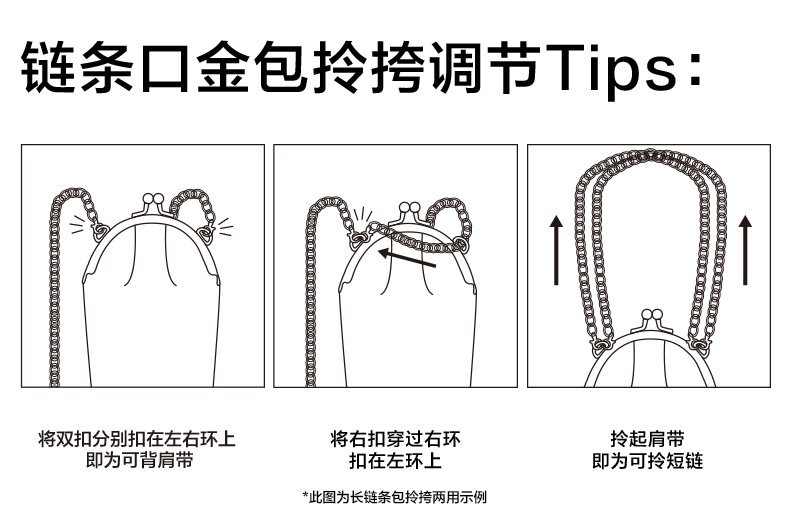 链条口金包拎挎调节Tips：

将双扣分别扣在左右环上
即为可背肩带

将右扣穿过右环
扣在左环上

拎起肩带
即为可拎短链

*此图为长链条包拎挎两用示例