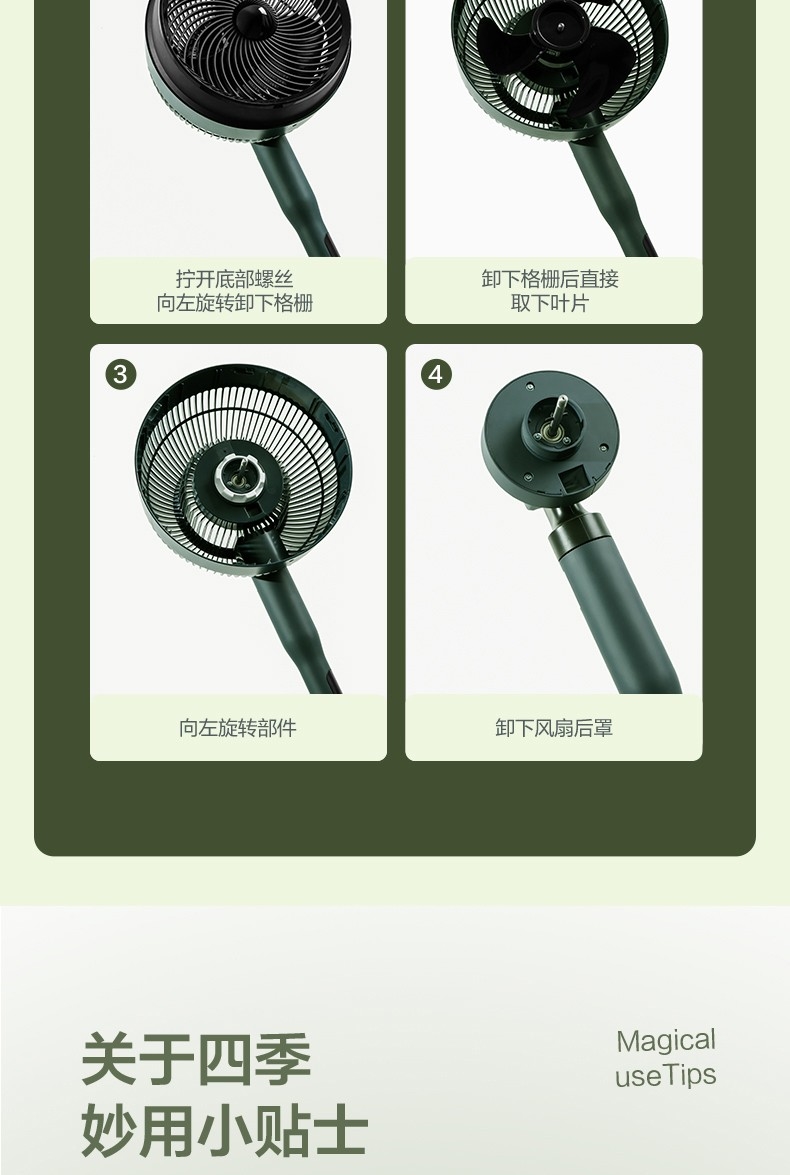 拧开底部螺丝
向左旋转卸下格栅

卸下格栅后直接
取下叶片

3

向左旋转部件

4

卸下风扇后罩

关于四季
妙用小贴士

Magical
useTips