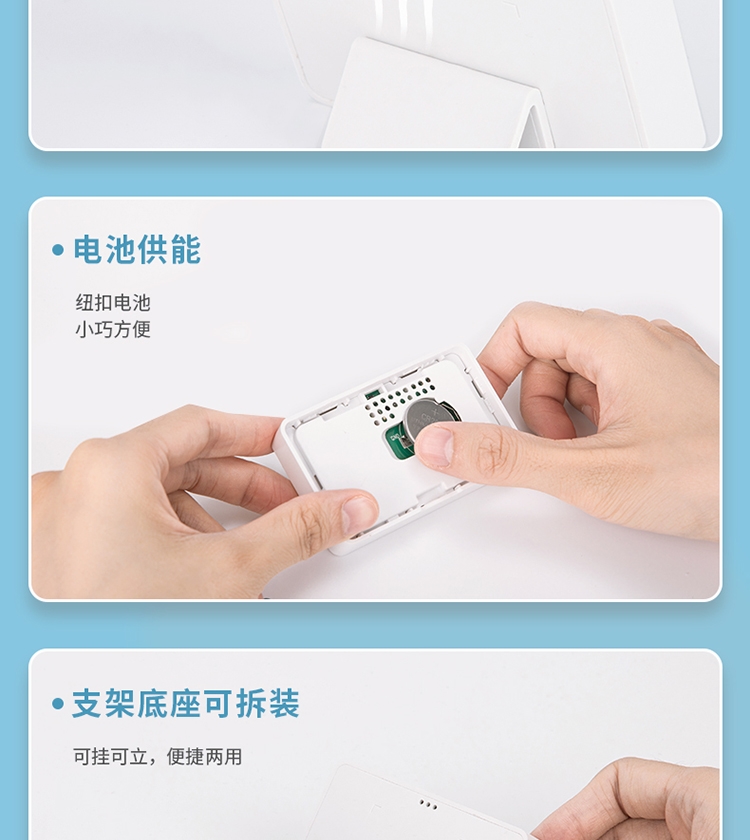 • 电池供能

纽扣电池
小巧方便

• 支架底座可拆装

可挂可立，便捷两用