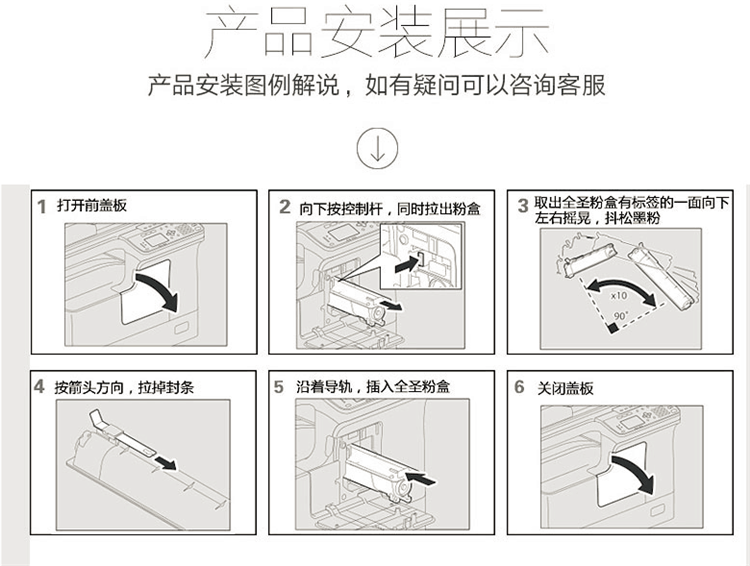 产品安装展示

产品安装图例解说，如有疑问可以咨询客服

1 打开前盖板

2 向下按控制杆，同时拉出粉盒

3 取出全圣粉盒有标签的一面向下左右摇晃，抖松墨粉

x10

90°

4 按箭头方向，拉掉封条

5 沿着导轨，插入全圣粉盒

6 关闭盖板