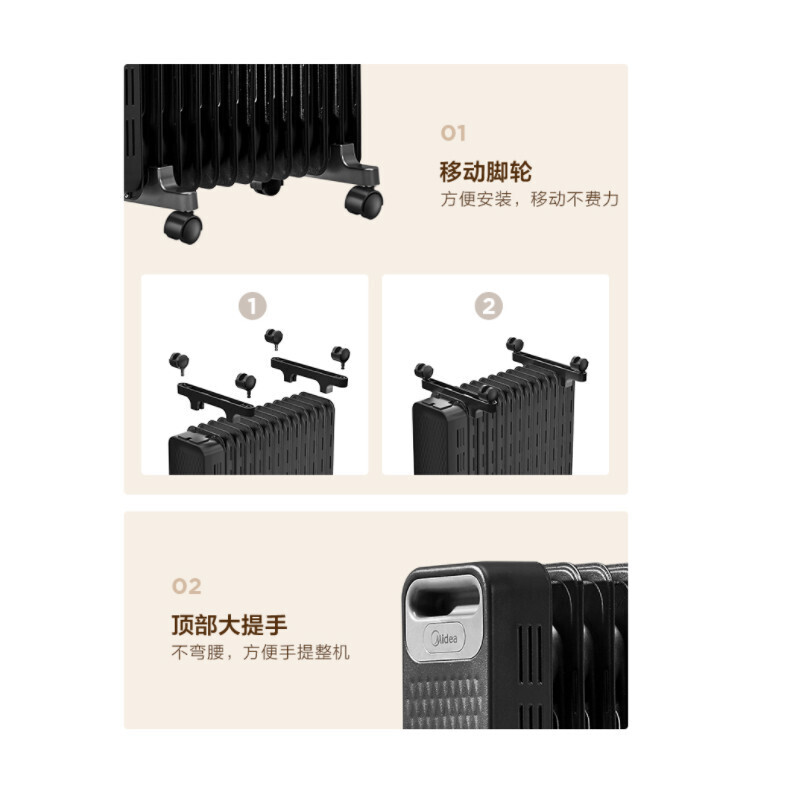 01
移动脚轮
方便安装，移动不费力

1

2

02
顶部大提手
不弯腰，方便手提整机

Midea