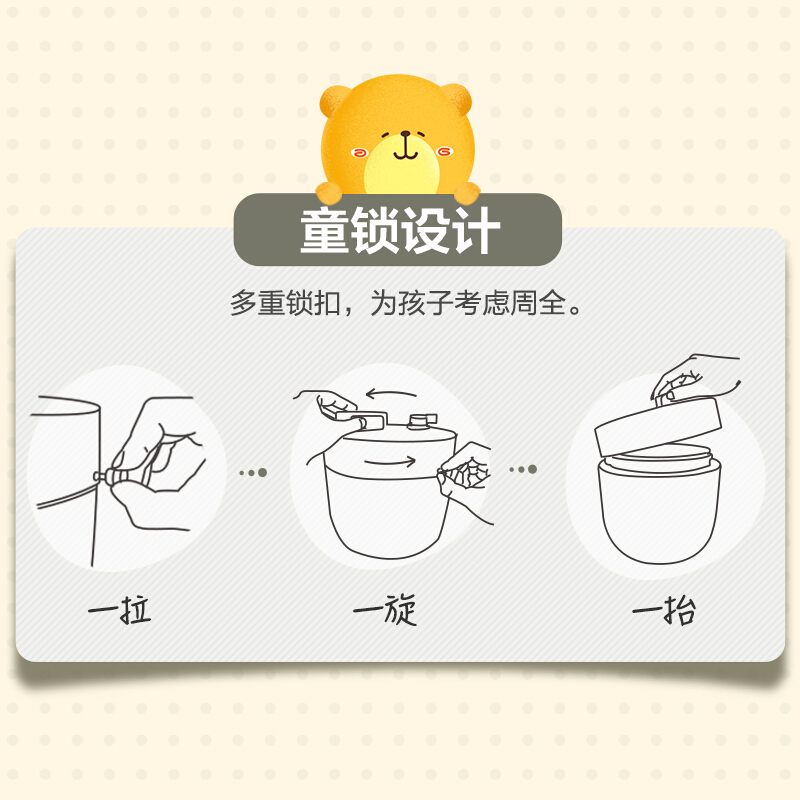 童锁设计

多重锁扣，为孩子考虑周全。

一拉

一旋

一抬