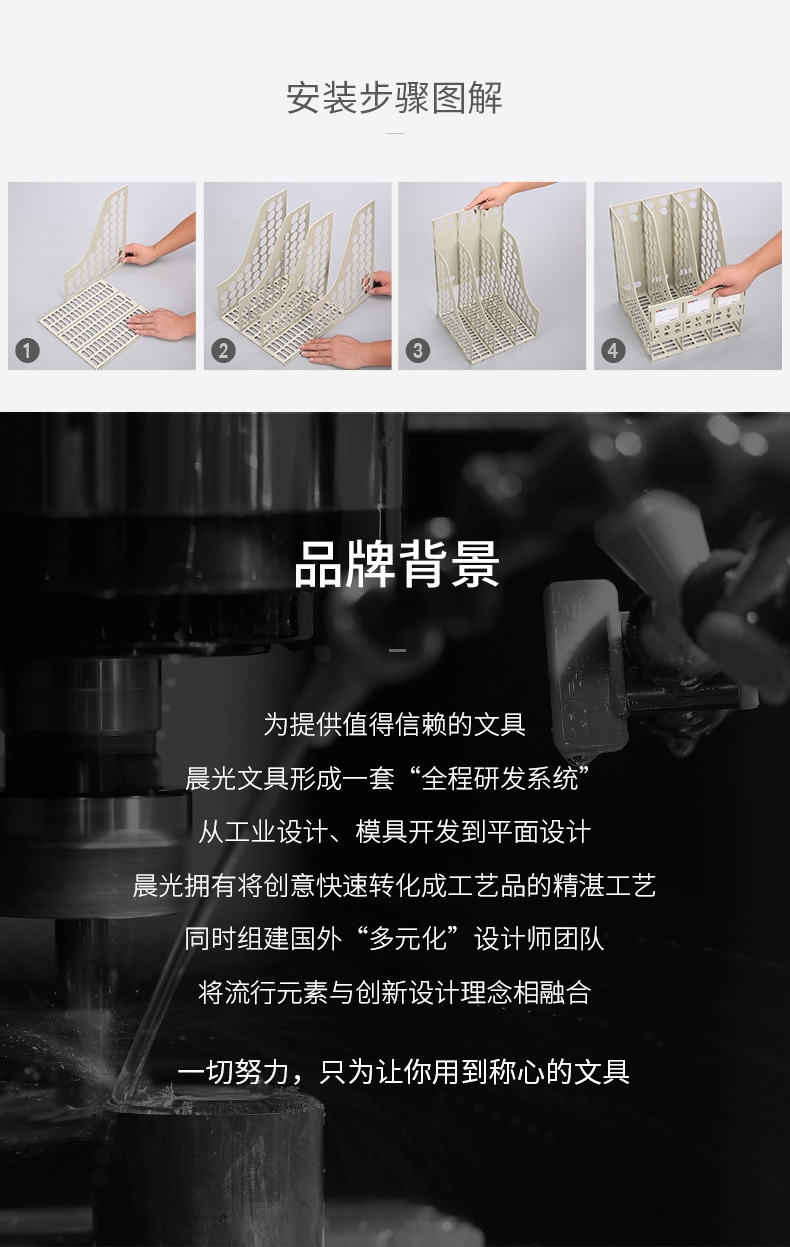 安装步骤图解

1

2

3

4

品牌背景

为提供值得信赖的文具

晨光文具形成一套“全程研发系统”

从工业设计、模具开发到平面设计

晨光拥有将创意快速转化成工艺品的精湛工艺

同时组建国外“多元化”设计师团队

将流行元素与创新设计理念相融合

一切努力，只为让你用到称心的文具