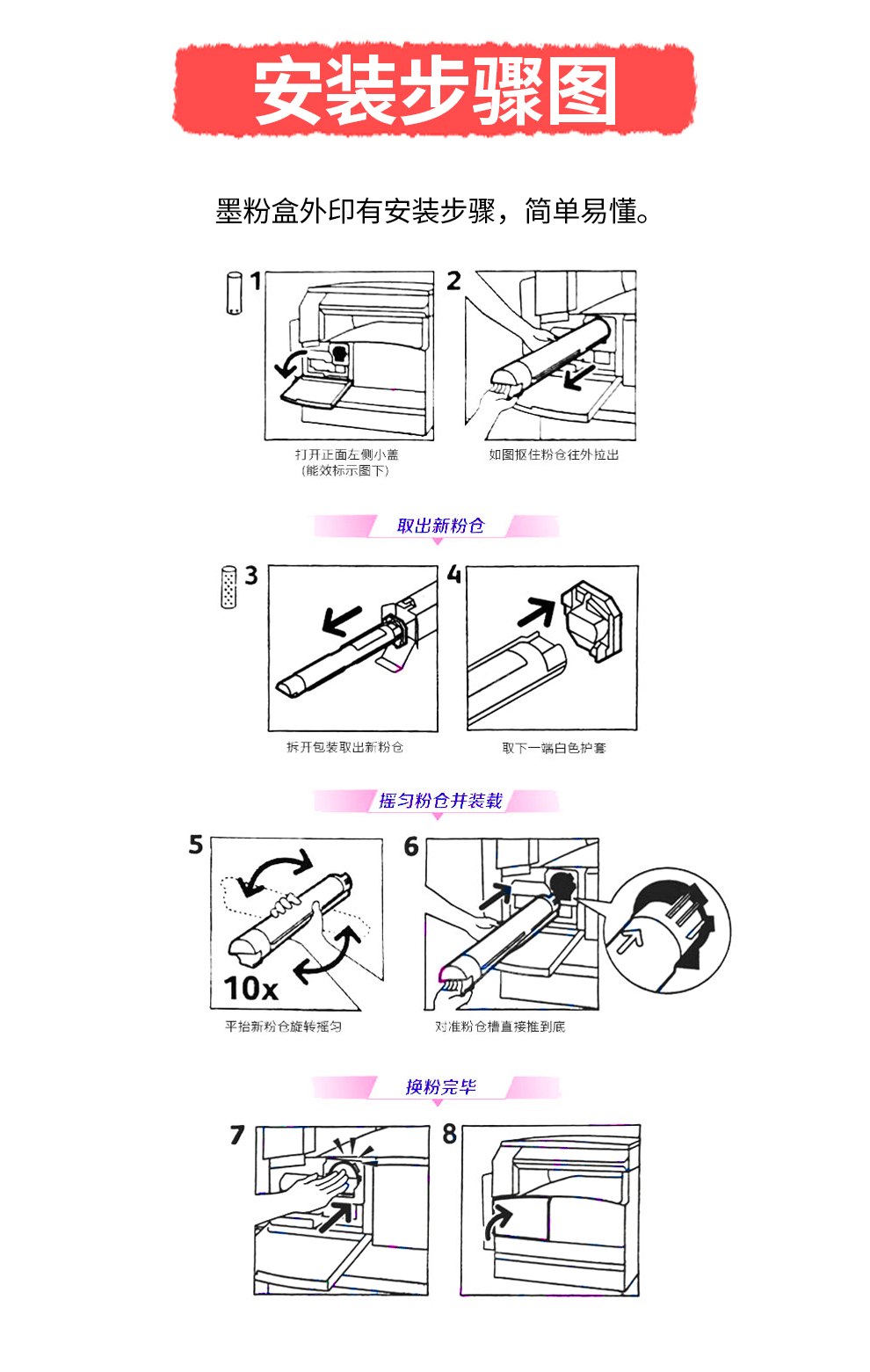 安装步骤图

墨粉盒外印有安装步骤，简单易懂。

1

打开正面左侧小盖
（能效标示图下）

2

如图抠住粉仓往外拉出

取出新粉仓

3

拆开包装取出新粉仓

4

取下一端白色护套

摇匀粉仓并装载

5

10x

平抬新粉仓旋转摇匀

6

对准粉仓槽直接推到底

换粉完毕

7

8