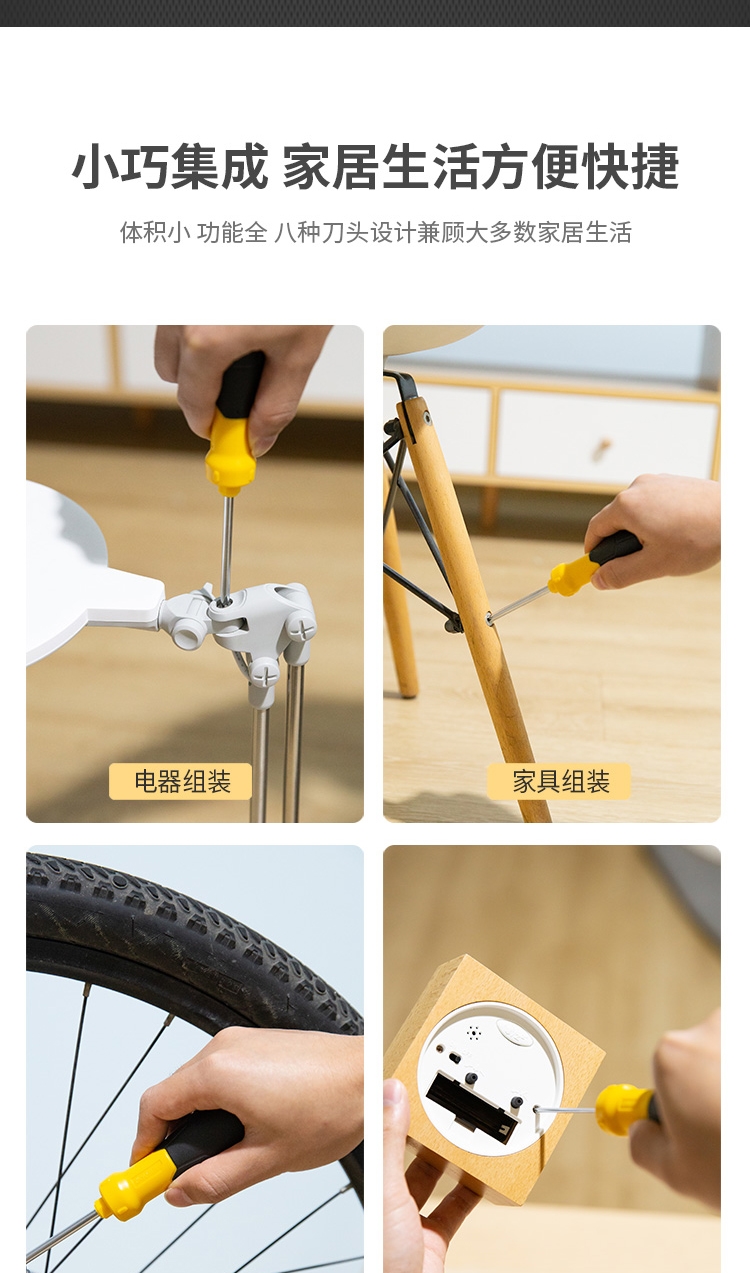 小巧集成 家居生活方便快捷

体积小 功能全 八种刀头设计兼顾大多数家居生活

电器组装

家具组装