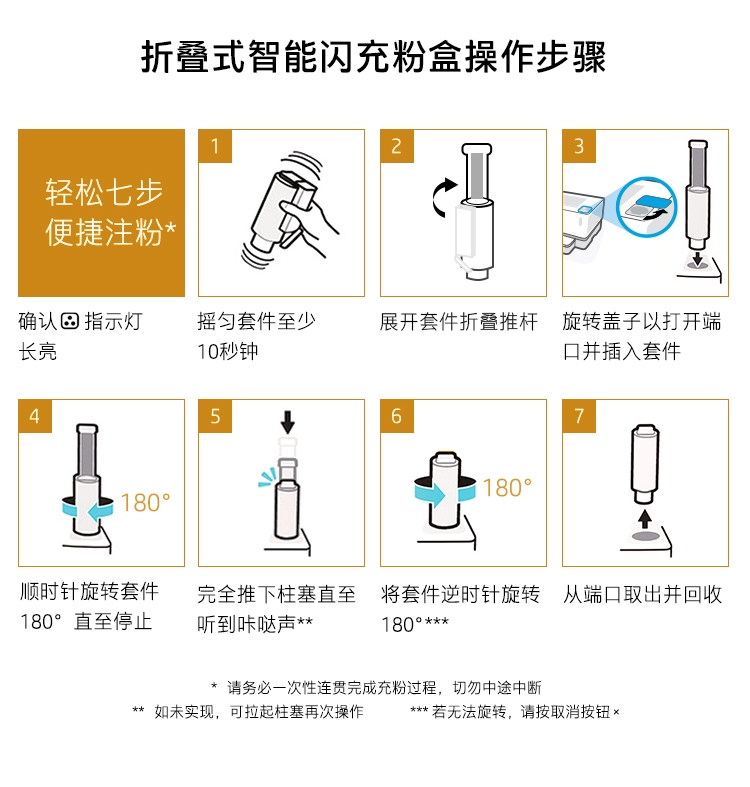 折叠式智能闪充粉盒操作步骤

轻松七步
便捷注粉*

确认 指示灯长亮

1

摇匀套件至少10秒钟

2

展开套件折叠推杆

3

旋转盖子以打开端口并插入套件

4

180°

顺时针旋转套件180° 直至停止

5

完全推下柱塞直至听到咔哒声**

6

180°

将套件逆时针旋转180°***

7

从端口取出并回收

* 请务必一次性连贯完成充粉过程，切勿中途中断

** 如未实现，可拉起柱塞再次操作　　*** 若无法旋转，请按取消按钮 ×