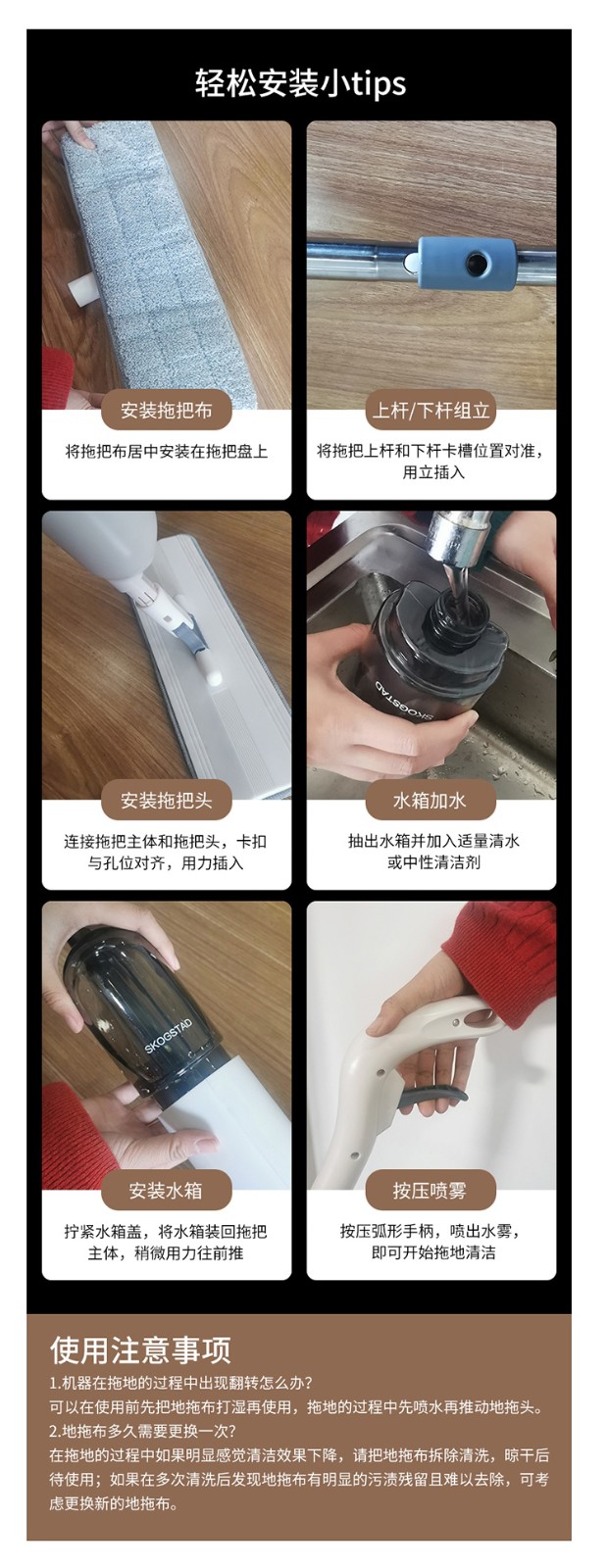 轻松安装小tips

安装拖把布

将拖把布居中安装在拖把盘上

上杆/下杆组立

将拖把上杆和下杆卡槽位置对准，用立插入

安装拖把头

连接拖把主体和拖把头，卡扣与孔位对齐，用力插入

SKOGSTAD

水箱加水

抽出水箱并加入适量清水或中性清洁剂

SKOGSTAD

安装水箱

拧紧水箱盖，将水箱装回拖把主体，稍微用力往前推

按压喷雾

按压弧形手柄，喷出水雾，即可开始拖地清洁

使用注意事项

1.机器在拖地的过程中出现翻转怎么办?
可以在使用前先把地拖布打湿再使用，拖地的过程中先喷水再推动地拖头。
2.地拖布多久需要更换一次?
在拖地的过程中如果明显感觉清洁效果下降，请把地拖布拆除清洗，晾干后待使用；如果在多次清洗后发现地拖布有明显的污渍残留且难以去除，可考虑更换新的地拖布。