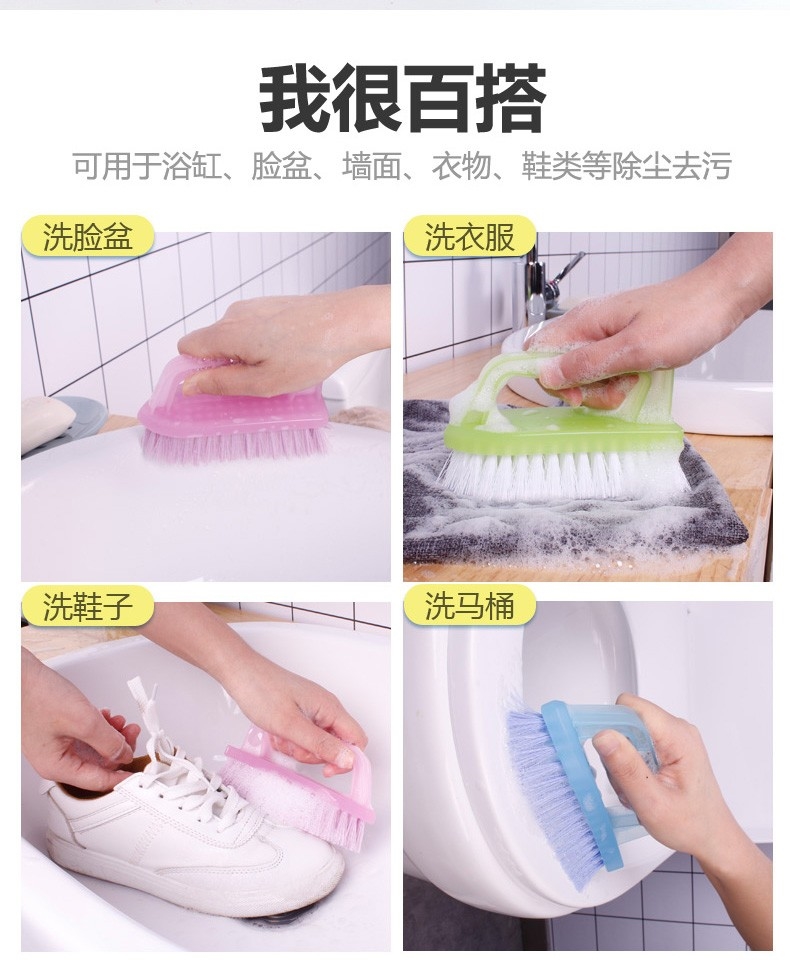 我很百搭

可用于浴缸、脸盆、墙面、衣物、鞋类等除尘去污

洗脸盆

洗衣服

洗鞋子

洗马桶