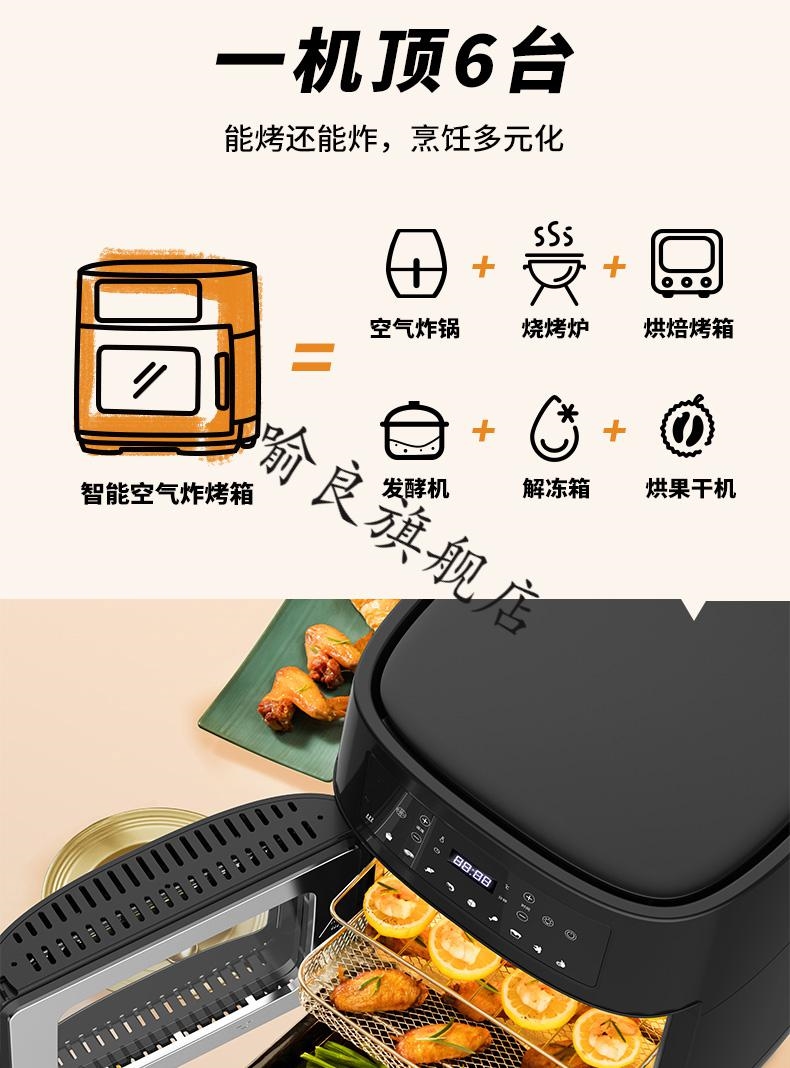 一机顶6台

能烤还能炸，烹饪多元化

智能空气炸烤箱

=

空气炸锅 + 烧烤炉 + 烘焙烤箱

发酵机 + 解冻箱 + 烘果干机

喻良旗舰店

88:88