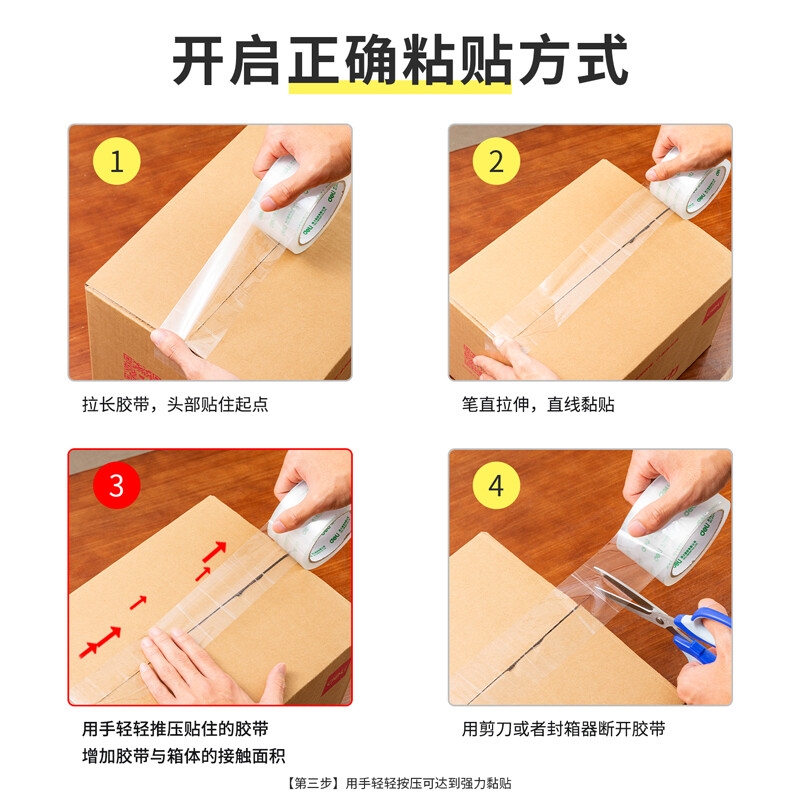 开启正确粘贴方式

1
拉长胶带，头部贴住起点

2
笔直拉伸，直线黏贴

3
用手轻轻推压贴住的胶带
增加胶带与箱体的接触面积

4
用剪刀或者封箱器断开胶带

【第三步】用手轻轻按压可达到强力黏贴