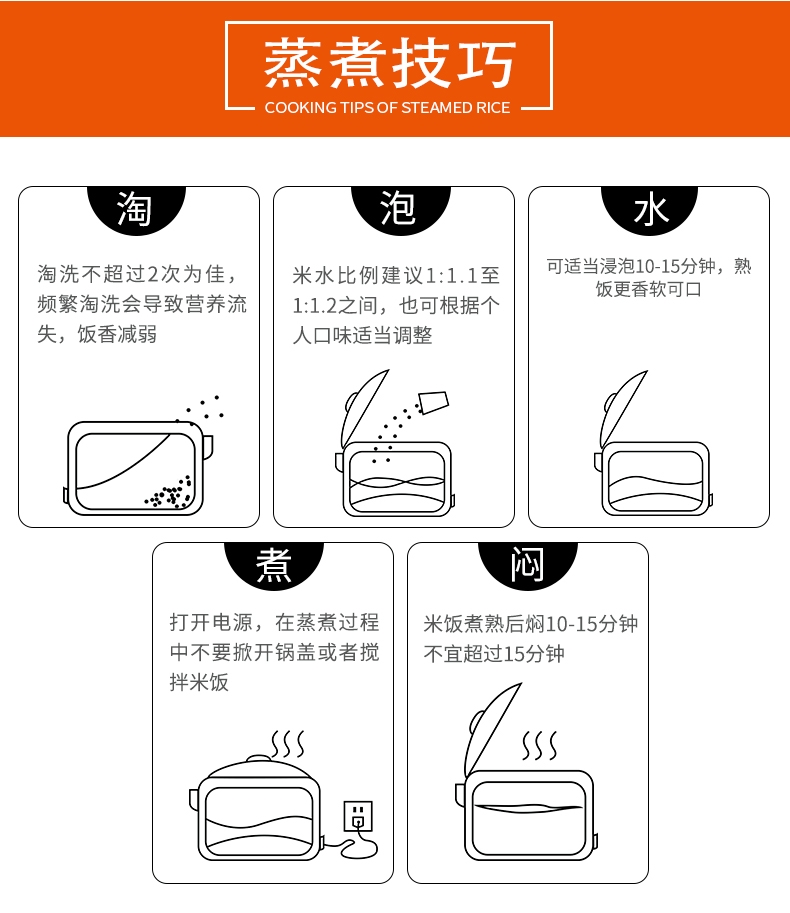 蒸煮技巧
COOKING TIPS OF STEAMED RICE

淘

淘洗不超过2次为佳，频繁淘洗会导致营养流失，饭香减弱

泡

米水比例建议1:1.1至1:1.2之间，也可根据个人口味适当调整

水

可适当浸泡10-15分钟，熟饭更香软可口

煮

打开电源，在蒸煮过程中不要掀开锅盖或者搅拌米饭

闷

米饭煮熟后焖10-15分钟不宜超过15分钟