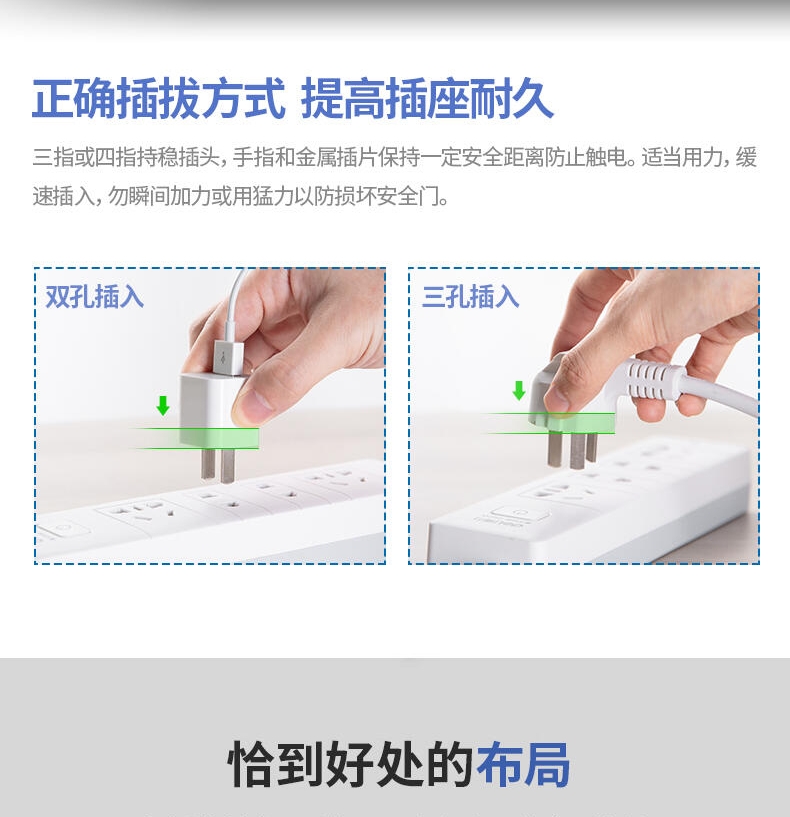 正确插拔方式 提高插座耐久

三指或四指持稳插头，手指和金属插片保持一定安全距离防止触电。适当用力，缓速插入，勿瞬间加力或用猛力以防损坏安全门。

双孔插入

三孔插入

恰到好处的布局