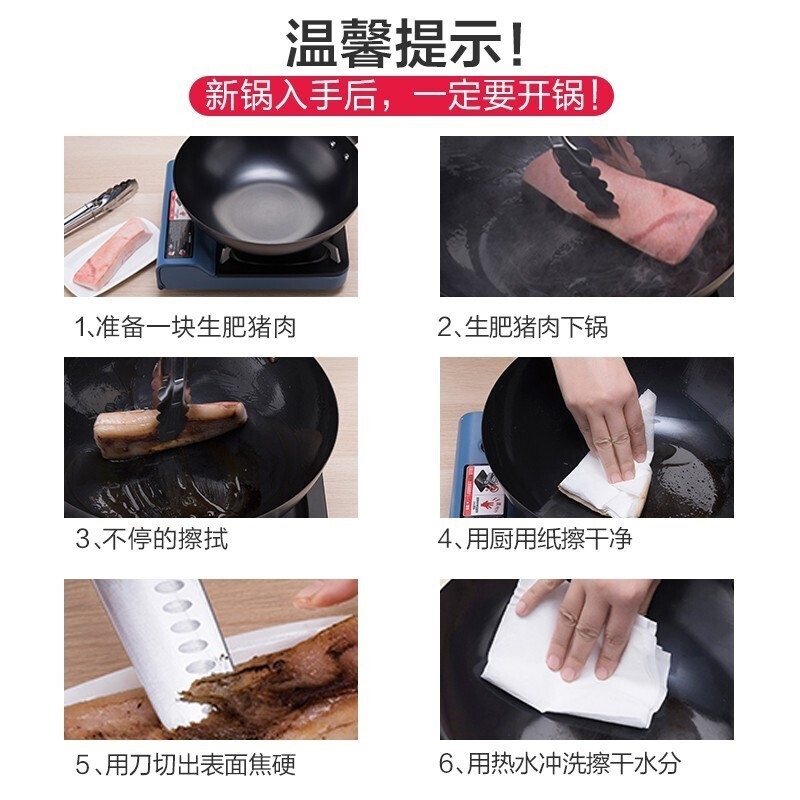 温馨提示!

新锅入手后，一定要开锅!

1、准备一块生肥猪肉

2、生肥猪肉下锅

3、不停的擦拭

4、用厨用纸擦干净

5、用刀切出表面焦硬

6、用热水冲洗擦干水分