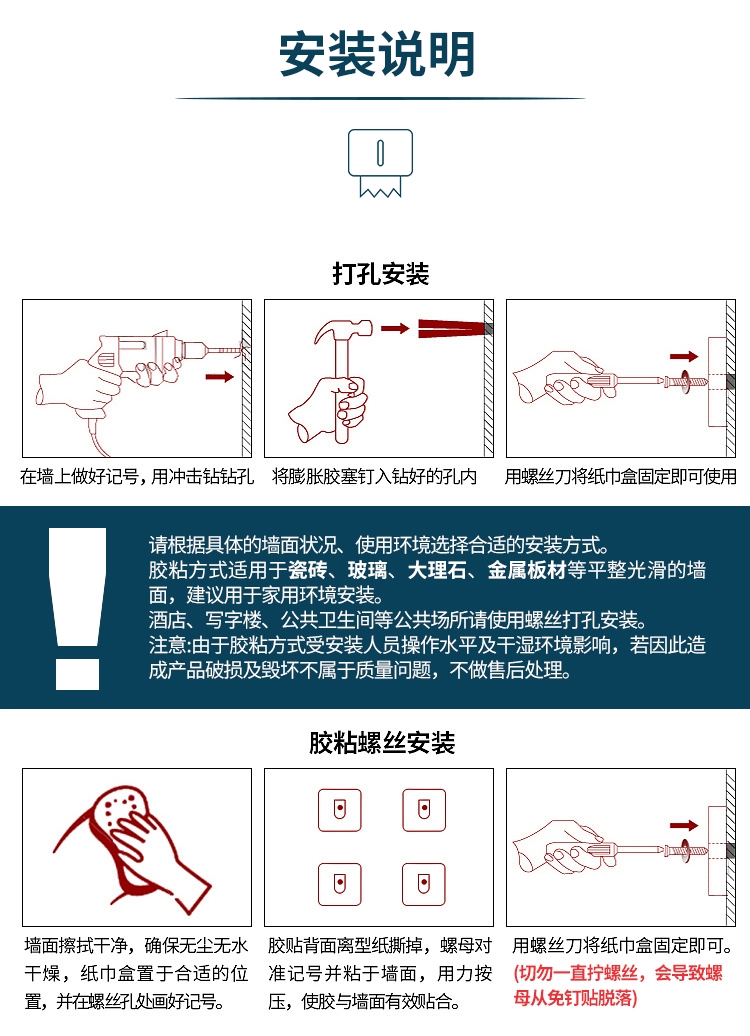 安装说明

打孔安装

在墙上做好记号，用冲击钻钻孔

将膨胀胶塞钉入钻好的孔内

用螺丝刀将纸巾盒固定即可使用

请根据具体的墙面状况、使用环境选择合适的安装方式。
胶粘方式适用于瓷砖、玻璃、大理石、金属板材等平整光滑的墙面，建议用于家用环境安装。
酒店、写字楼、公共卫生间等公共场所请使用螺丝打孔安装。
注意:由于胶粘方式受安装人员操作水平及干湿环境影响，若因此造成产品破损及毁坏不属于质量问题，不做售后处理。

胶粘螺丝安装

墙面擦拭干净，确保无尘无水干燥，纸巾盒置于合适的位置，并在螺丝孔处画好记号。

胶贴背面离型纸撕掉，螺母对准记号并粘于墙面，用力按压，使胶与墙面有效贴合。

用螺丝刀将纸巾盒固定即可。
(切勿一直拧螺丝，会导致螺母从免钉贴脱落)