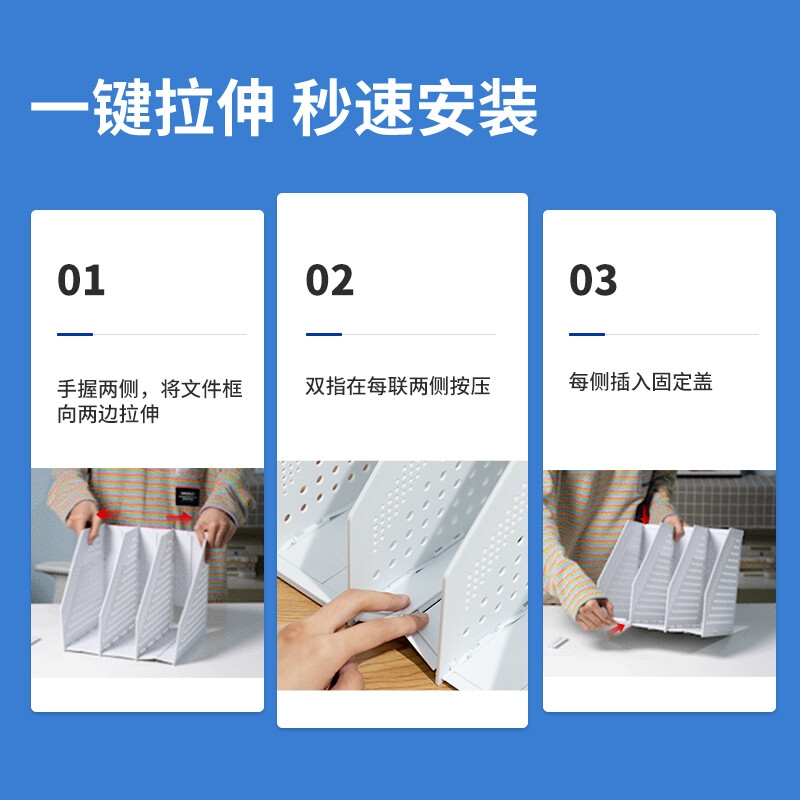 一键拉伸 秒速安装

01

手握两侧，将文件框向两边拉伸

02

双指在每联两侧按压

03

每侧插入固定盖