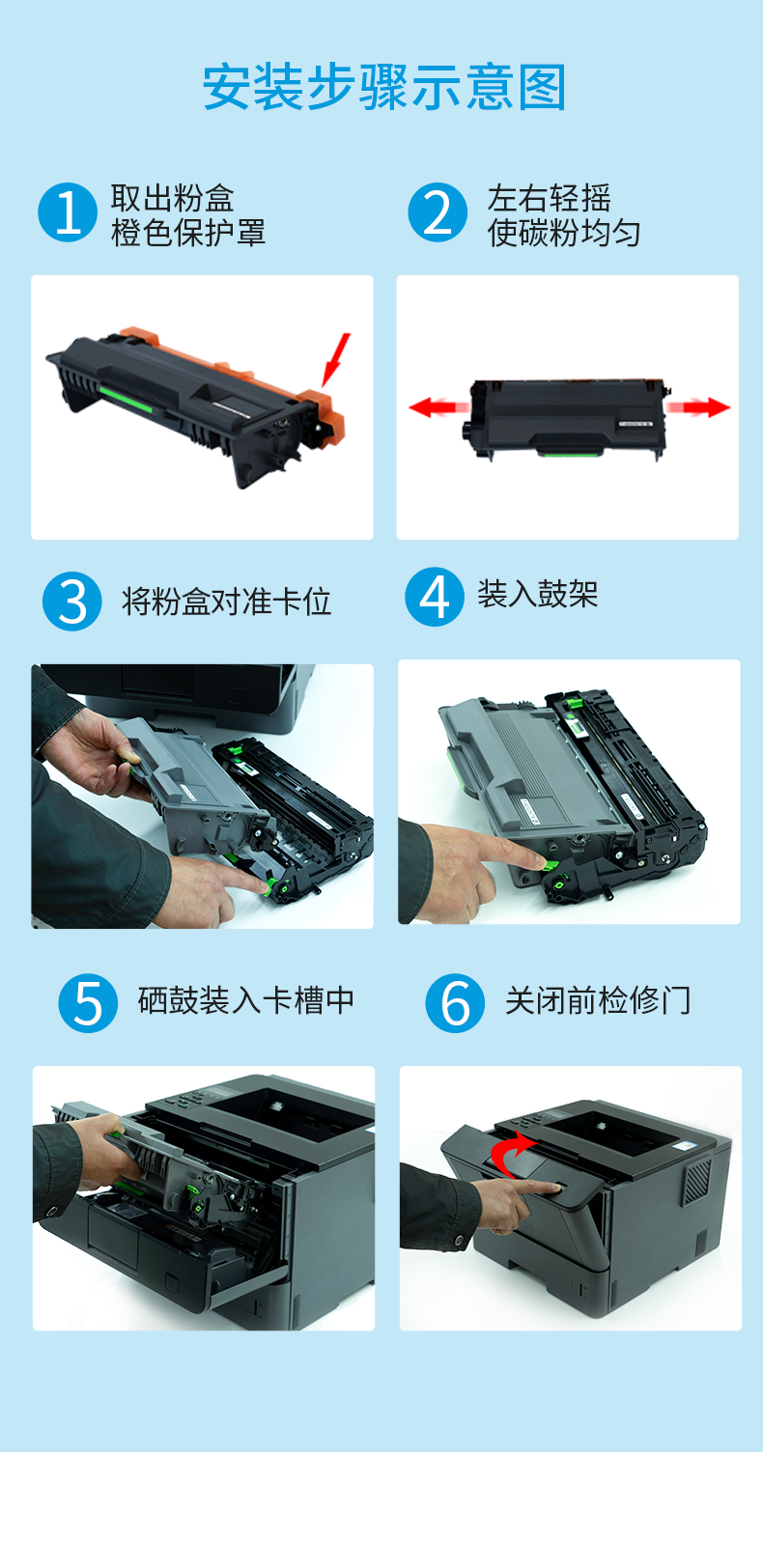 安装步骤示意图

1 取出粉盒
橙色保护罩

2 左右轻摇
使碳粉均匀

3 将粉盒对准卡位

4 装入鼓架

5 硒鼓装入卡槽中

6 关闭前检修门