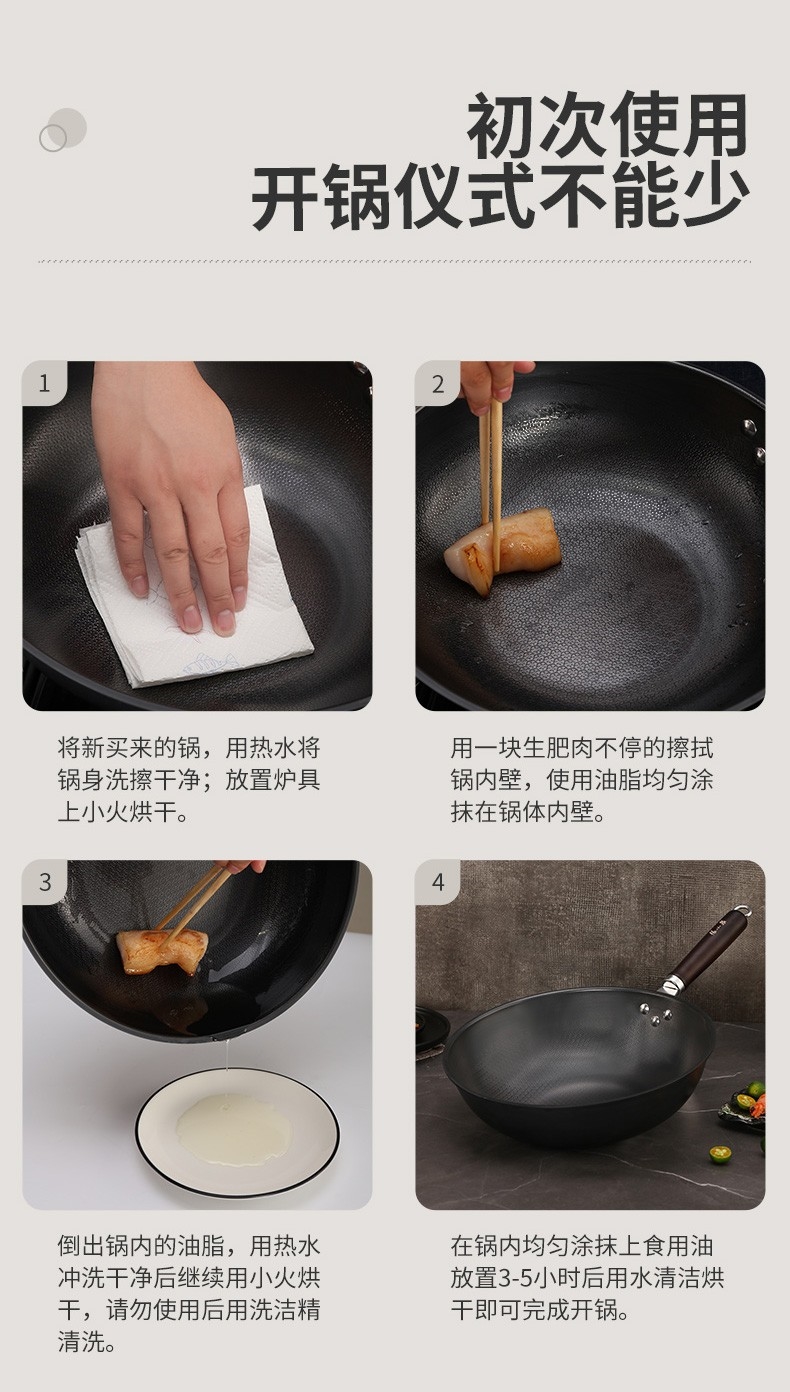 初次使用
开锅仪式不能少

1

将新买来的锅，用热水将锅身洗擦干净；放置炉具上小火烘干。

2

用一块生肥肉不停的擦拭锅内壁，使用油脂均匀涂抹在锅体内壁。

3

倒出锅内的油脂，用热水冲洗干净后继续用小火烘干，请勿使用后用洗洁精清洗。

4

在锅内均匀涂抹上食用油放置3-5小时后用水清洁烘干即可完成开锅。